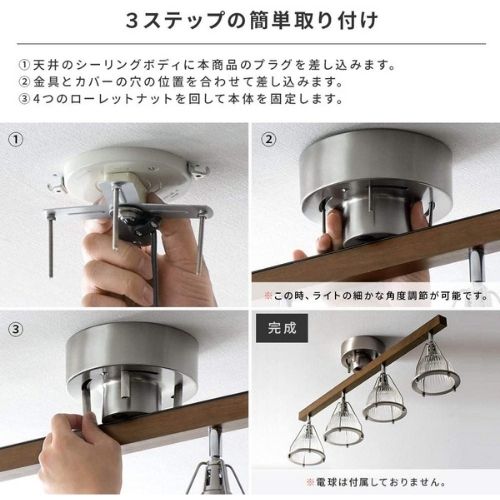 3ステップの簡単取り付け

①天井のシーリングボディに本商品のプラグを差し込みます。
②金具とカバーの穴の位置を合わせて差し込みます。
③4つのローレットナットを回して本体を固定します。

①

②

※この時、ライトの細かな角度調節が可能です。

③

完成

※電球は付属しておりません。