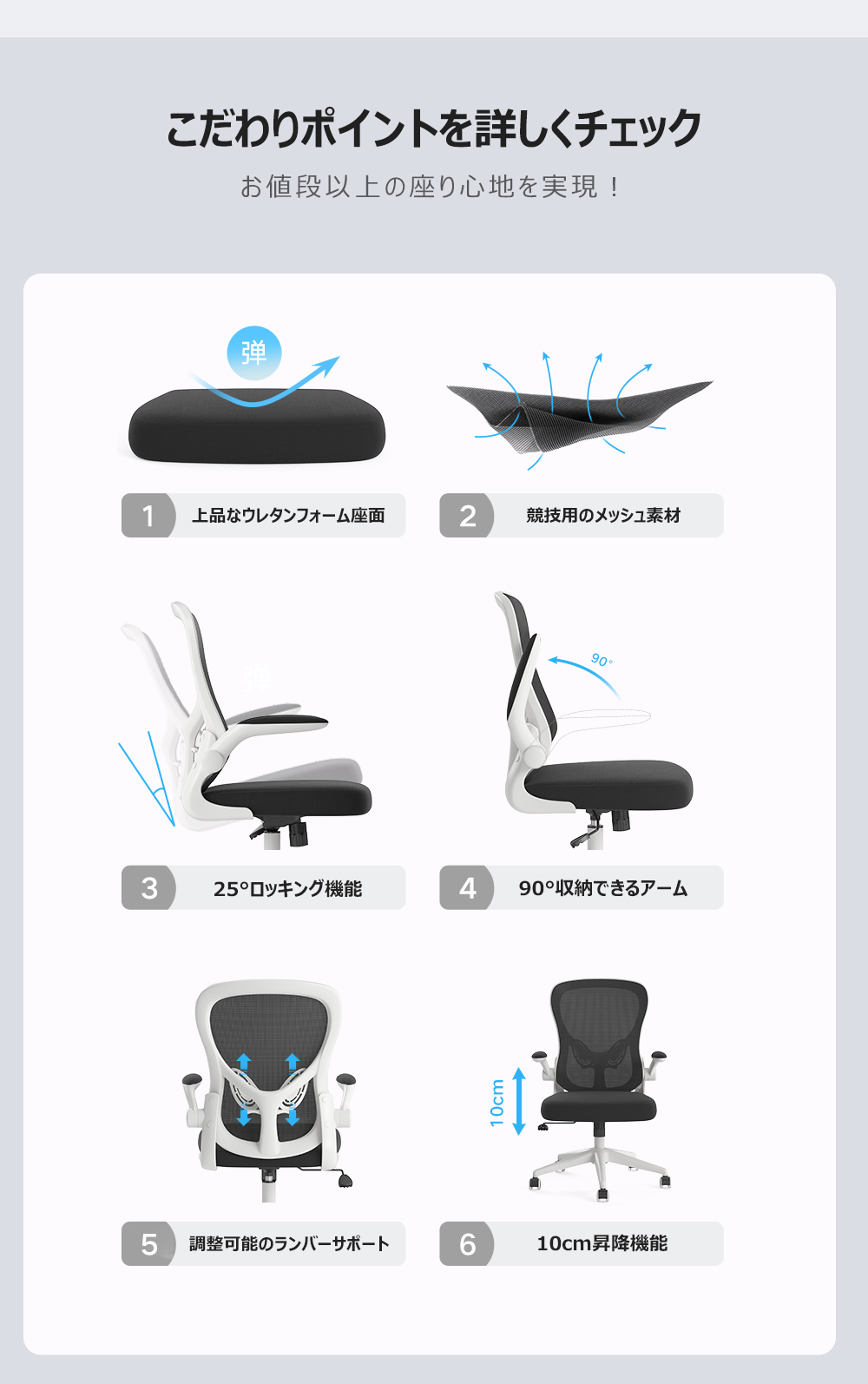 こだわりポイントを詳しくチェック

お値段以上の座り心地を実現！

弾

1 上品なウレタンフォーム座面

2 競技用のメッシュ素材

90°

3 25°ロッキング機能

4 90°収納できるアーム

10cm

5 調整可能のランバーサポート

6 10cm昇降機能