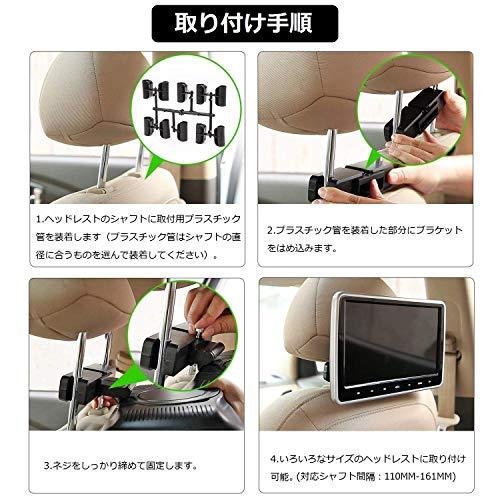 取り付け手順

1.ヘッドレストのシャフトに取付用プラスチック管を装着します（プラスチック管はシャフトの直径に合うものを選んで装着してください）。

2.プラスチック管を装着した部分にブラケットをはめ込みます。

3.ネジをしっかり締めて固定します。

4.いろいろなサイズのヘッドレストに取り付け可能。(対応シャフト間隔：110MM-161MM)