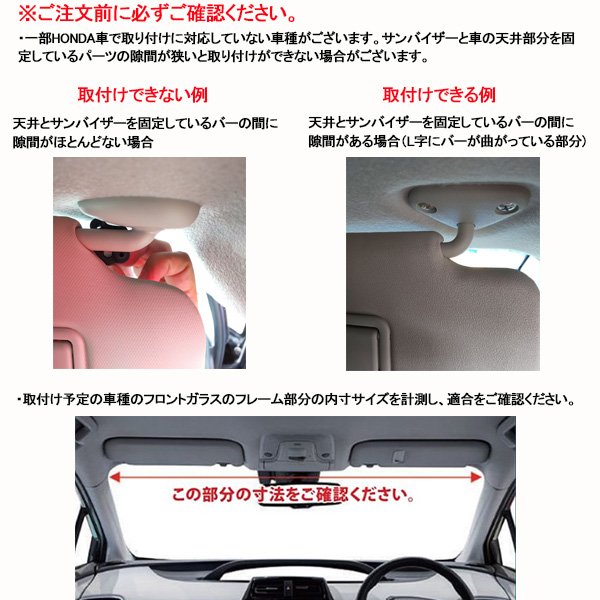 ※ご注文前に必ずご確認ください。

・一部HONDA車で取り付けに対応していない車種がございます。サンバイザーと車の天井部分を固定しているパーツの隙間が狭いと取り付けができない場合がございます。

取付けできない例

天井とサンバイザーを固定しているバーの間に隙間がほとんどない場合

取付けできる例

天井とサンバイザーを固定しているバーの間に隙間がある場合（L字にバーが曲がっている部分）

・取付け予定の車種のフロントガラスのフレーム部分の内寸サイズを計測し、適合をご確認ください。

この部分の寸法をご確認ください。