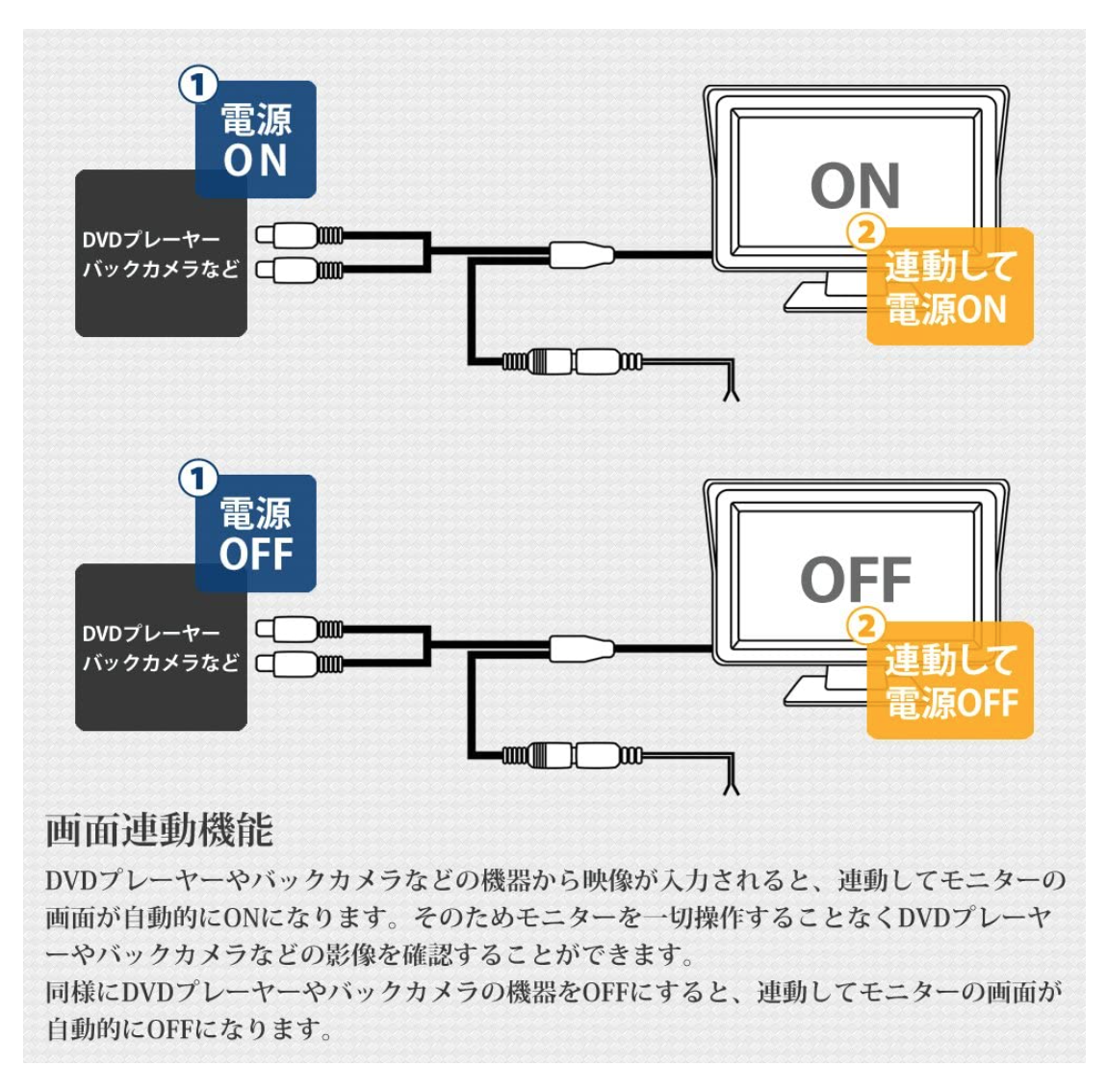 ① 電源 ON

DVDプレーヤー
バックカメラなど

ON

② 連動して 電源ON

① 電源 OFF

DVDプレーヤー
バックカメラなど

OFF

② 連動して 電源OFF

画面連動機能

DVDプレーヤーやバックカメラなどの機器から映像が入力されると、連動してモニターの画面が自動的にONになります。そのためモニターを一切操作することなくDVDプレーヤーやバックカメラなどの影像を確認することができます。
同様にDVDプレーヤーやバックカメラの機器をOFFにすると、連動してモニターの画面が自動的にOFFになります。