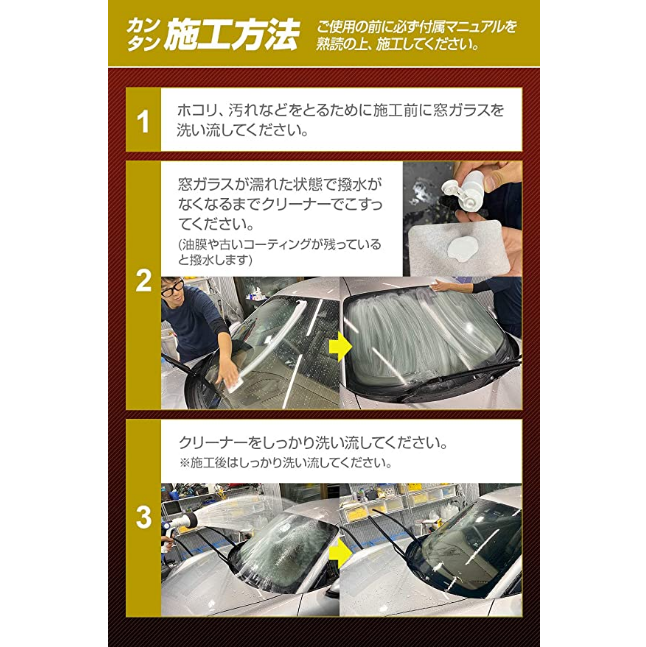 カンタン 施工方法

ご使用の前に必ず付属マニュアルを熟読の上、施工してください。

1

ホコリ、汚れなどをとるために施工前に窓ガラスを洗い流してください。

2

窓ガラスが濡れた状態で撥水がなくなるまでクリーナーでこすってください。

(油膜や古いコーティングが残っていると撥水します)

3

クリーナーをしっかり洗い流してください。

※施工後はしっかり洗い流してください。