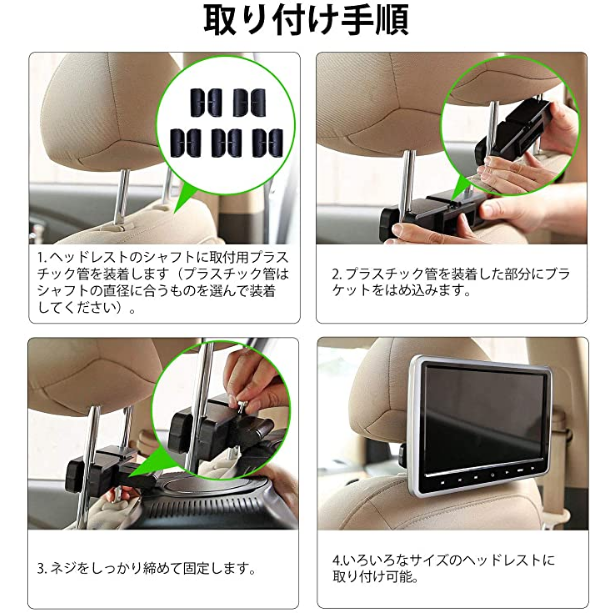 取り付け手順

1. ヘッドレストのシャフトに取付用プラスチック管を装着します（プラスチック管はシャフトの直径に合うものを選んで装着してください）。

2. プラスチック管を装着した部分にブラケットをはめ込みます。

3. ネジをしっかり締めて固定します。

4.いろいろなサイズのヘッドレストに取り付け可能。