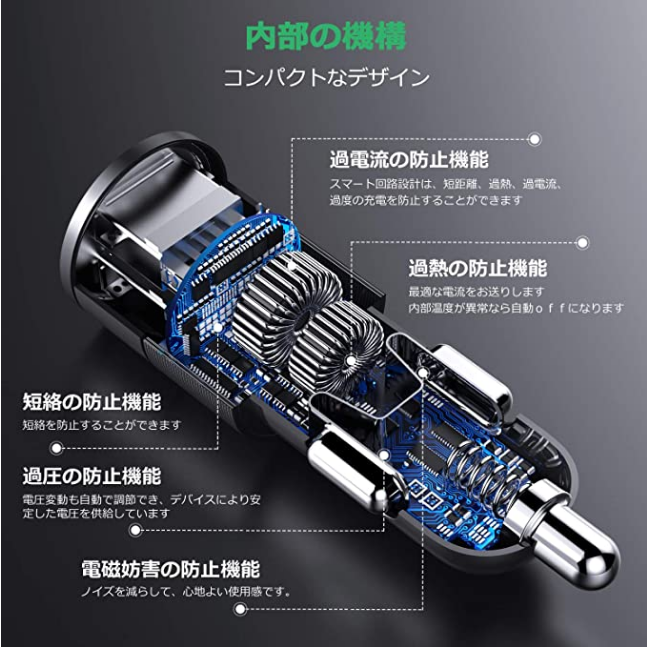 内部の機構

コンパクトなデザイン

過電流の防止機能

スマート回路設計は、短距離、過熱、過電流、過度の充電を防止することができます

過熱の防止機能

最適な電流をお送りします
内部温度が異常なら自動ｏｆｆになります

短絡の防止機能

短絡を防止することができます

過圧の防止機能

電圧変動も自動で調節でき、デバイスにより安定した電圧を供給しています

電磁妨害の防止機能

ノイズを減らして、心地よい使用感です。