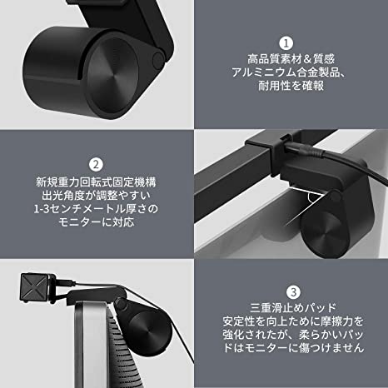 1
高品質素材＆質感
アルミニウム合金製品、
耐用性を確報

2
新規重力回転式固定機構
出光角度が調整やすい
1-3センチメートル厚さの
モニターに対応

3
三重滑止めパッド
安定性を向上ために摩擦力を
強化されたが、柔らかいパッ
ドはモニターに傷つけません