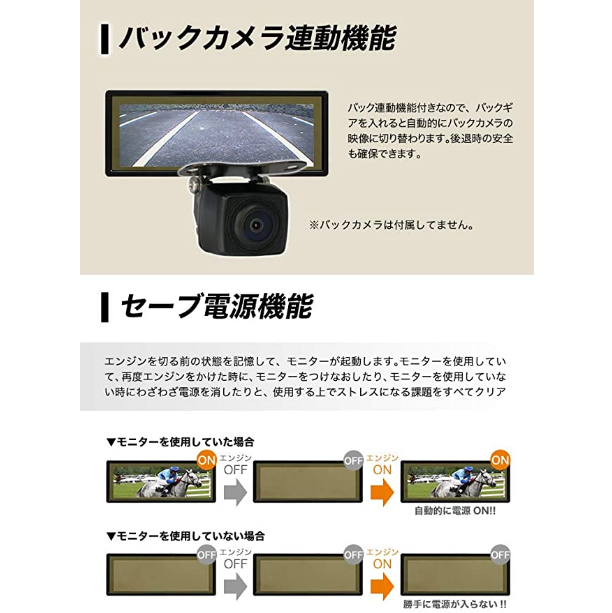 バックカメラ連動機能

バック連動機能付きなので、バックギアを入れると自動的にバックカメラの映像に切り替わります。後退時の安全も確保できます。

※バックカメラは付属してません。

セーブ電源機能

エンジンを切る前の状態を記憶して、モニターが起動します。モニターを使用していて、再度エンジンをかけた時に、モニターをつけなおしたり、モニターを使用していない時にわざわざ電源を消したりと、使用する上でストレスになる課題をすべてクリア

▼モニターを使用していた場合

ON

エンジン OFF

OFF

エンジン ON

ON

自動的に電源 ON!!

▼モニターを使用していない場合

OFF

エンジン OFF

OFF

エンジン ON

OFF

勝手に電源が入らない!!