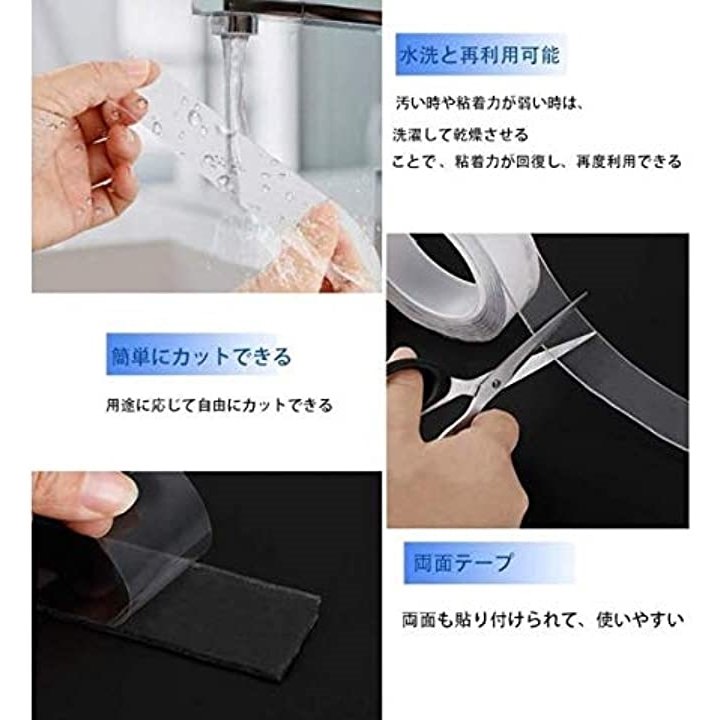 水洗と再利用可能

汚い時や粘着力が弱い時は、
洗濯して乾燥させる
ことで、粘着力が回復し、再度利用できる

簡単にカットできる

用途に応じて自由にカットできる

両面テープ

両面も貼り付けられて、使いやすい