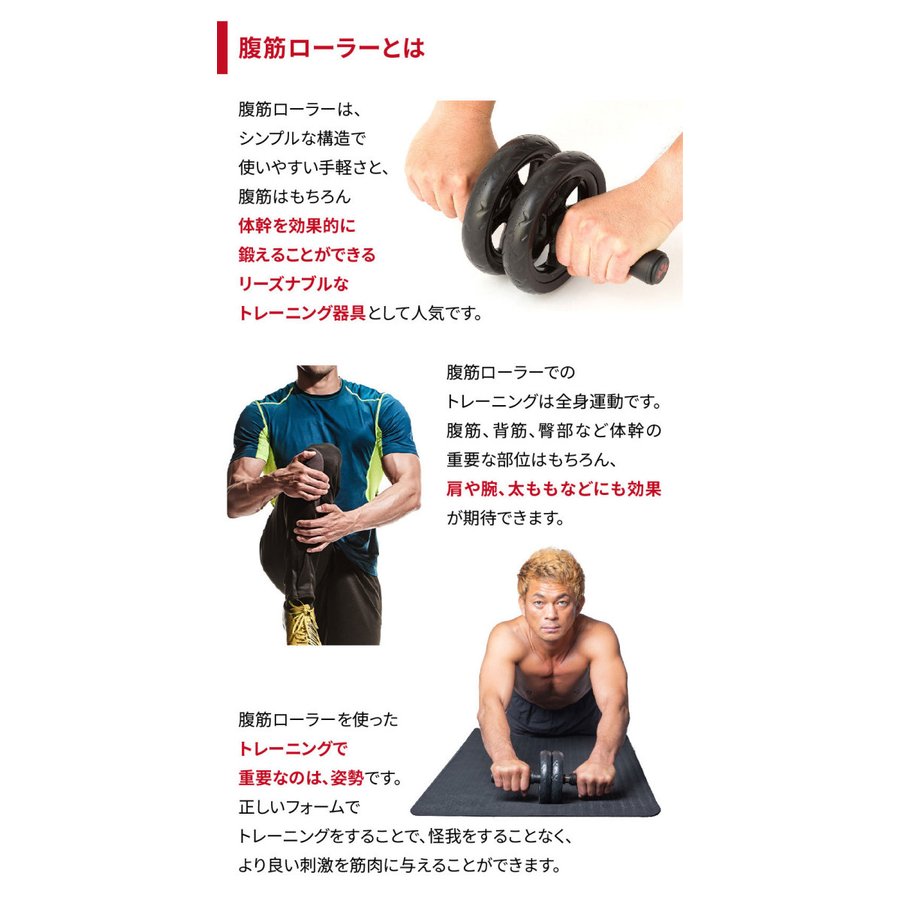 腹筋ローラーとは

腹筋ローラーは、シンプルな構造で使いやすい手軽さと、腹筋はもちろん体幹を効果的に鍛えることができるリーズナブルなトレーニング器具として人気です。

腹筋ローラーでのトレーニングは全身運動です。腹筋、背筋、臀部など体幹の重要な部位はもちろん、肩や腕、太ももなどにも効果が期待できます。

腹筋ローラーを使ったトレーニングで重要なのは、姿勢です。正しいフォームでトレーニングをすることで、怪我をすることなく、より良い刺激を筋肉に与えることができます。