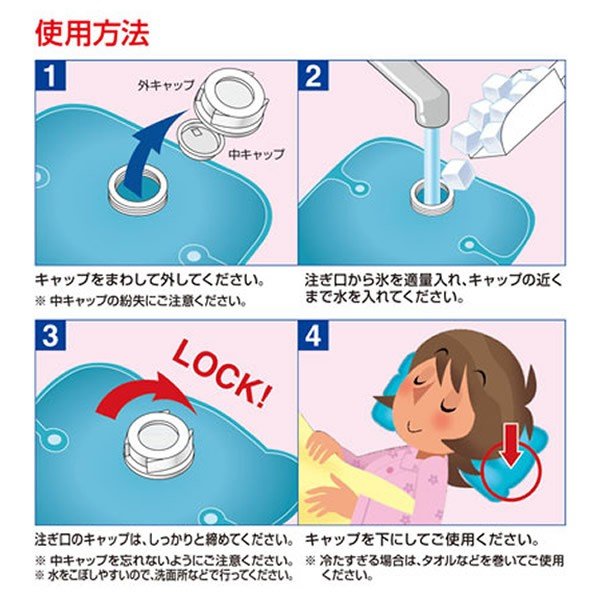 使用方法

1

外キャップ

中キャップ

キャップをまわして外してください。
※ 中キャップの紛失にご注意ください。

2

注ぎ口から氷を適量入れ、キャップの近くまで水を入れてください。

3

LOCK!

注ぎ口のキャップは、しっかりと締めてください。
※ 中キャップを忘れないようにご注意ください。
※ 水をこぼしやすいので、洗面所などで行ってください。

4

キャップを下にしてご使用ください。
※ 冷たすぎる場合は、タオルなどを巻いてご使用ください。