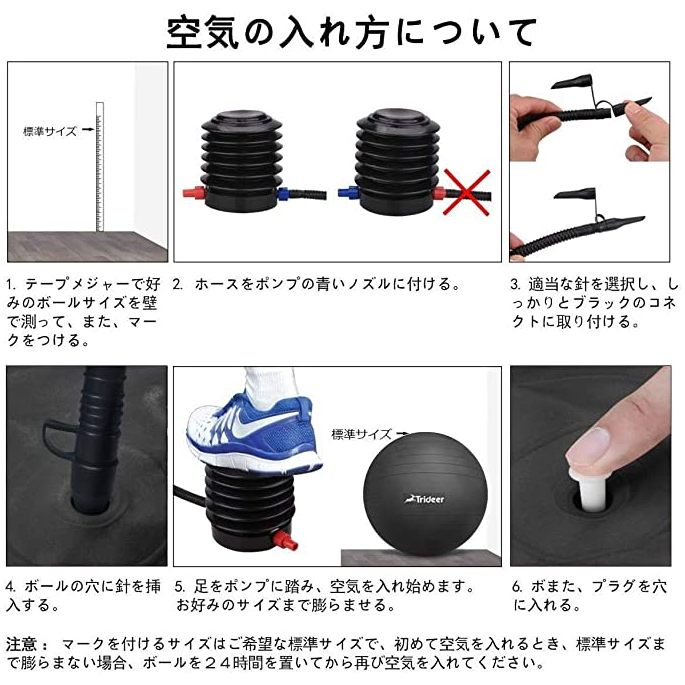 空気の入れ方について

標準サイズ

1. テープメジャーで好みのボールサイズを壁で測って、また、マークをつける。

2. ホースをポンプの青いノズルに付ける。

3. 適当な針を選択し、しっかりとブラックのコネクトに取り付ける。

標準サイズ

Trideer

4. ボールの穴に針を挿入する。

5. 足をポンプに踏み、空気を入れ始めます。お好みのサイズまで膨らませる。

6. ボまた、プラグを穴に入れる。

注意： マークを付けるサイズはご希望な標準サイズで、初めて空気を入れるとき、標準サイズまで膨らまない場合、ボールを２４時間を置いてから再び空気を入れてください。