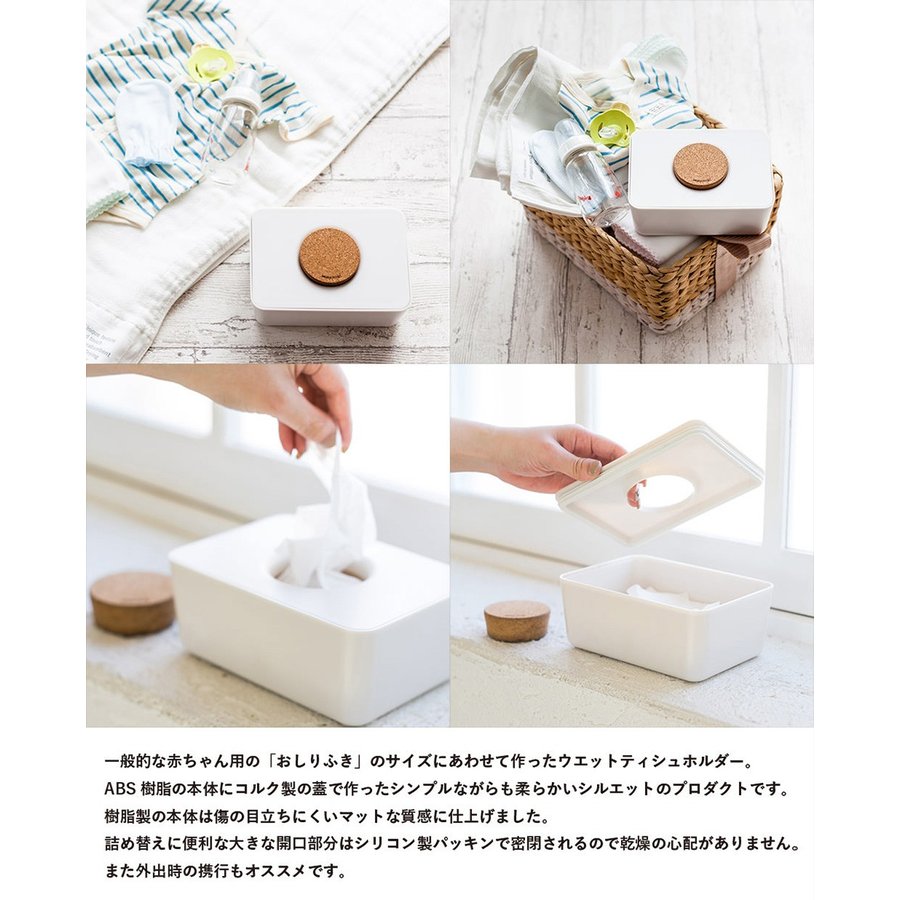 一般的な赤ちゃん用の「おしりふき」のサイズにあわせて作ったウエットティシュホルダー。
ABS 樹脂の本体にコルク製の蓋で作ったシンプルながらも柔らかいシルエットのプロダクトです。
樹脂製の本体は傷の目立ちにくいマットな質感に仕上げました。
詰め替えに便利な大きな開口部分はシリコン製パッキンで密閉されるので乾燥の心配がありません。
また外出時の携行もオススメです。