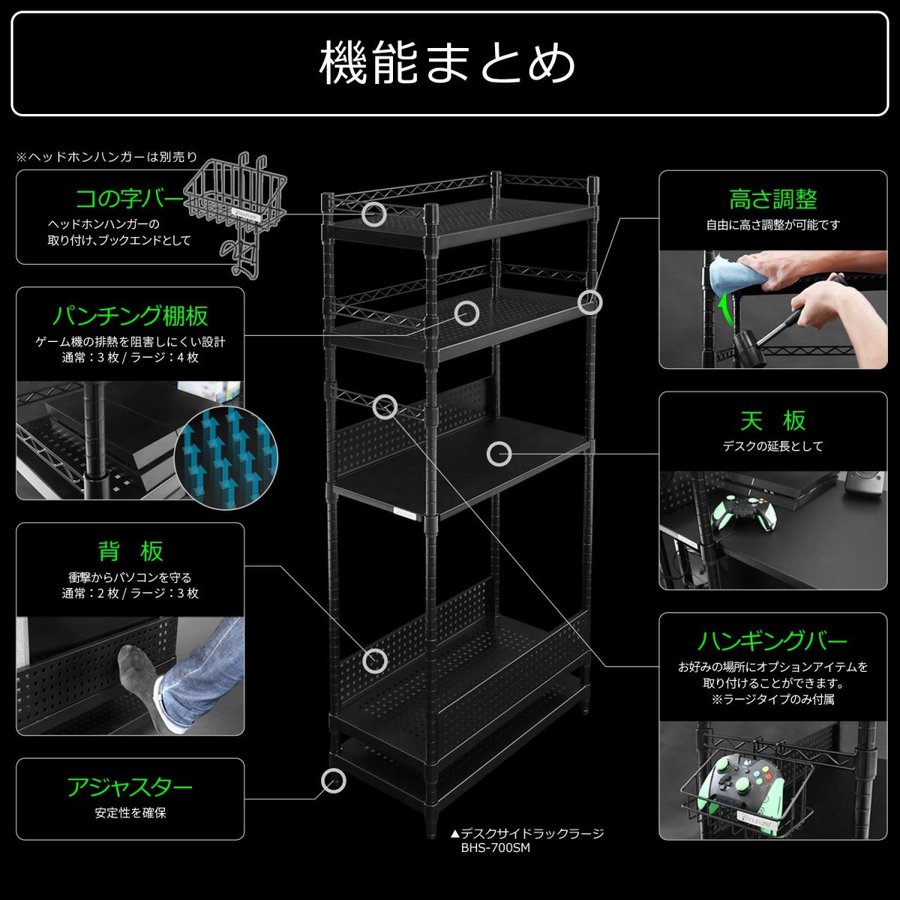 機能まとめ

※ヘッドホンハンガーは別売り

コの字バー
ヘッドホンハンガーの取り付け、ブックエンドとして

パンチング棚板
ゲーム機の排熱を阻害しにくい設計
通常：3枚 / ラージ：4枚

背 板
衝撃からパソコンを守る
通常：2枚 / ラージ：3枚

アジャスター
安定性を確保

高さ調整
自由に高さ調整が可能です

天 板
デスクの延長として

ハンギングバー
お好みの場所にオプションアイテムを取り付けることができます。
※ラージタイプのみ付属

▲デスクサイドラックラージ
BHS-700SM