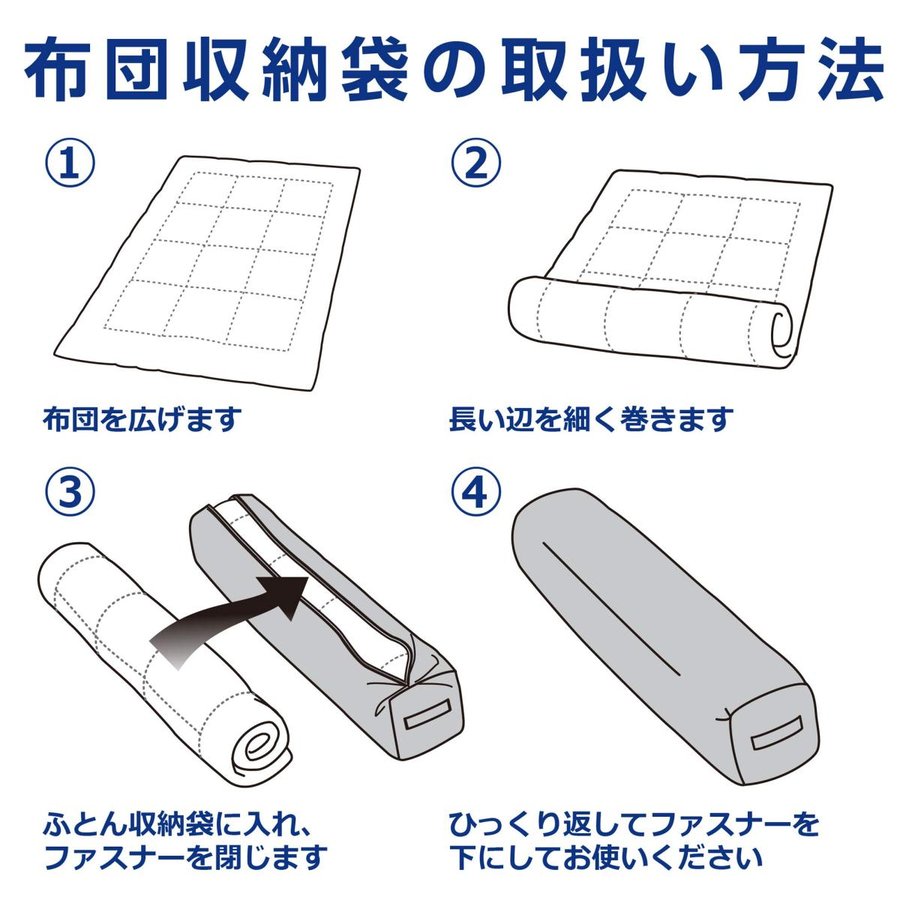 布団収納袋の取扱い方法

①

布団を広げます

②

長い辺を細く巻きます

③

ふとん収納袋に入れ、ファスナーを閉じます

④

ひっくり返してファスナーを下にしてお使いください