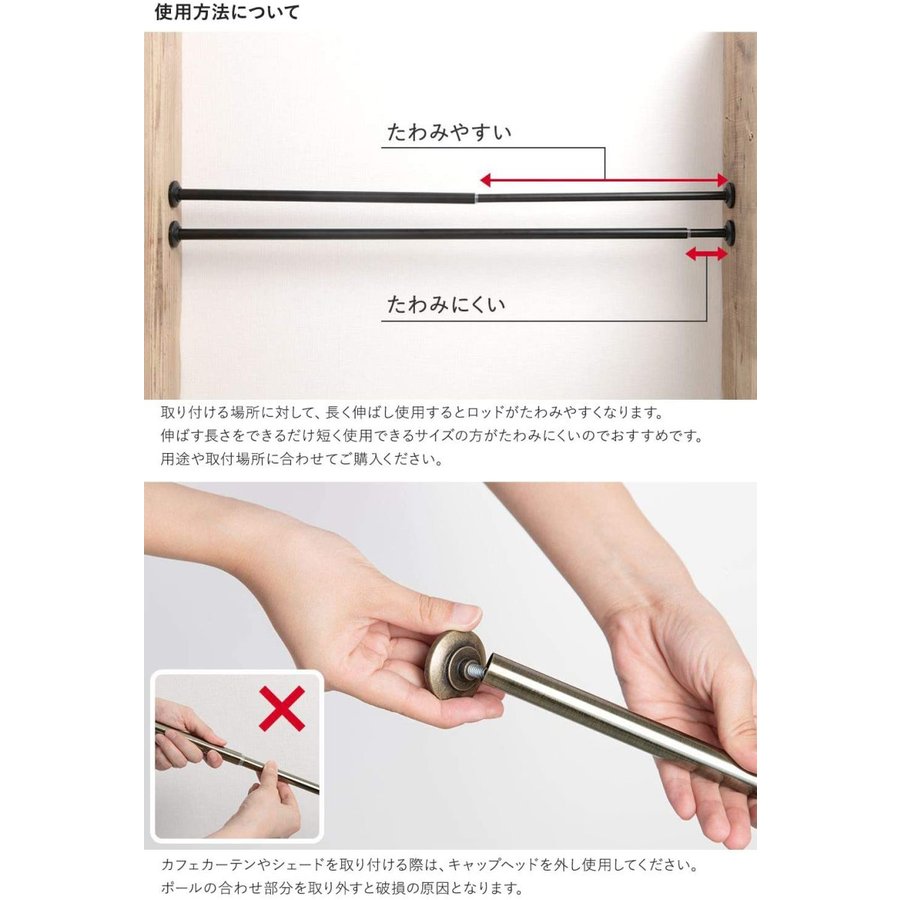 使用方法について

たわみやすい

たわみにくい

取り付ける場所に対して、長く伸ばし使用するとロッドがたわみやすくなります。
伸ばす長さをできるだけ短く使用できるサイズの方がたわみにくいのでおすすめです。
用途や取付場所に合わせてご購入ください。

カフェカーテンやシェードを取り付ける際は、キャップヘッドを外し使用してください。
ポールの合わせ部分を取り外すと破損の原因となります。