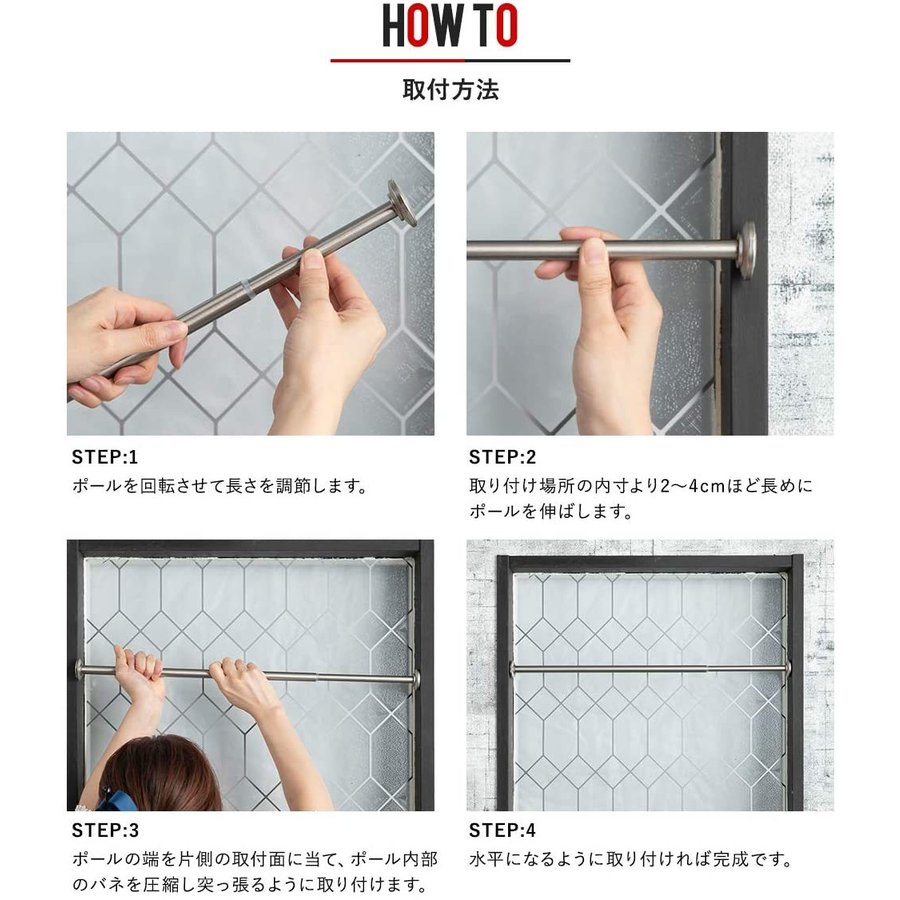 HOW TO

取付方法

STEP:1
ポールを回転させて長さを調節します。

STEP:2
取り付け場所の内寸より2〜4cmほど長めにポールを伸ばします。

STEP:3
ポールの端を片側の取付面に当て、ポール内部のバネを圧縮し突っ張るように取り付けます。

STEP:4
水平になるように取り付ければ完成です。