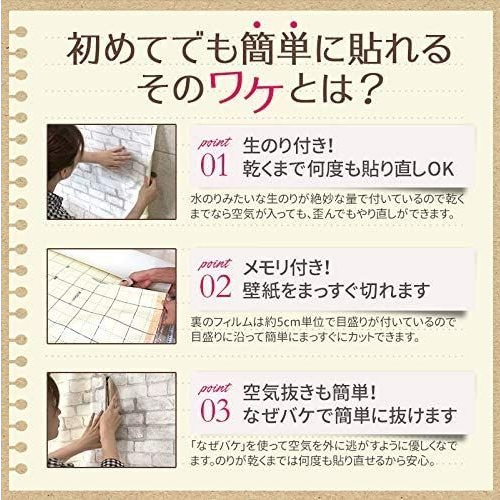 初めてでも簡単に貼れる
そのワケとは？

point
01
生のり付き！
乾くまで何度も貼り直しOK

水のりみたいな生のりが絶妙な量で付いているので乾くまでなら空気が入っても、歪んでもやり直しができます。

point
02
メモリ付き！
壁紙をまっすぐ切れます

裏のフィルムは約5cm単位で目盛りが付いているので目盛りに沿って簡単にまっすぐにカットできます。

point
03
空気抜きも簡単！
なぜバケで簡単に抜けます

「なぜバケ」を使って空気を外に逃がすように優しくなでます。のりが乾くまでは何度も貼り直せるから安心。