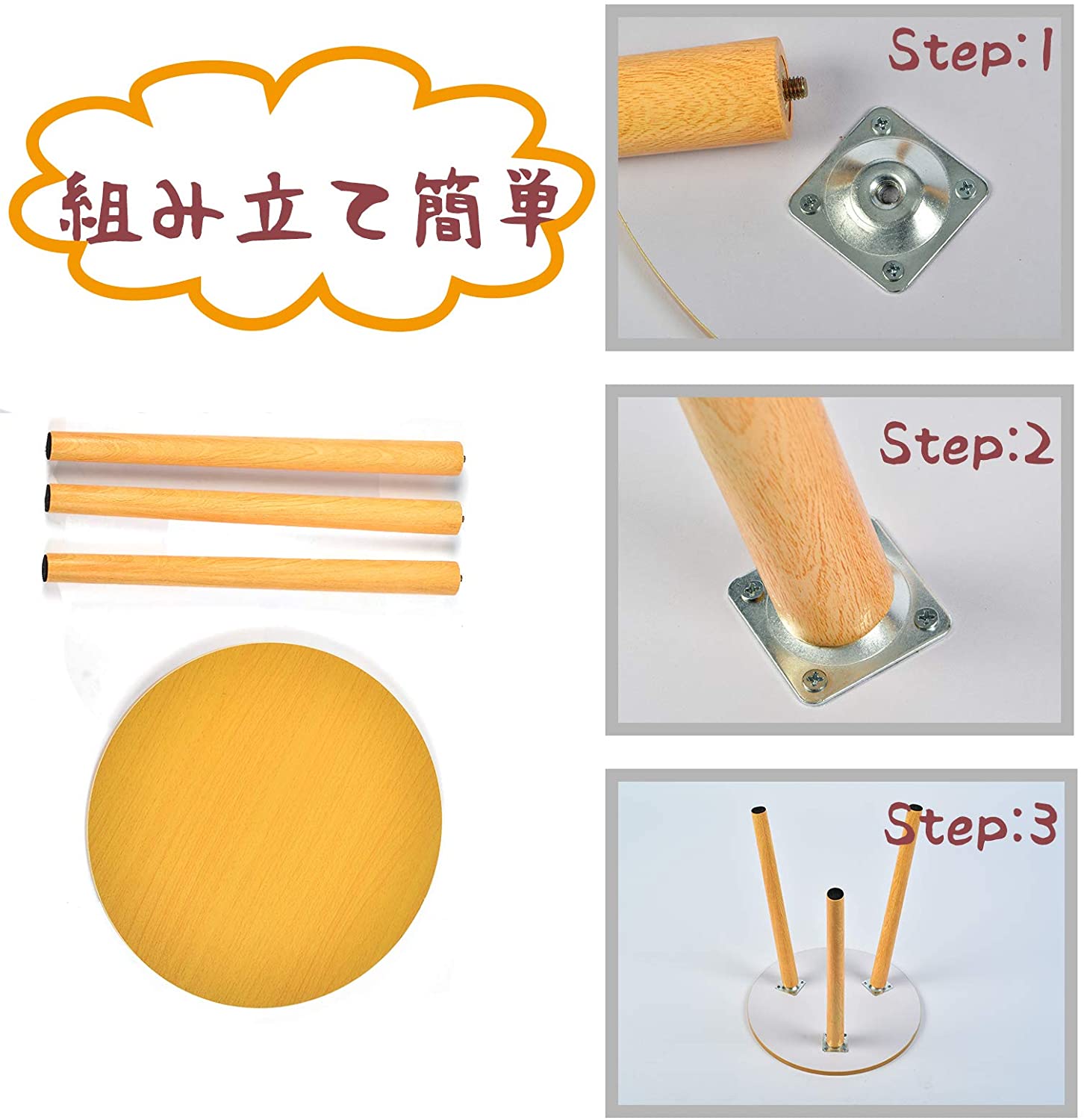 組み立て簡単

Step:1

Step:2

Step:3