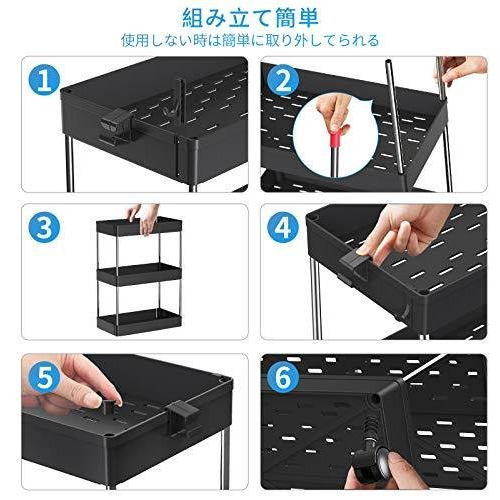 組み立て簡単
使用しない時は簡単に取り外してられる

1

2

3

4

5

6