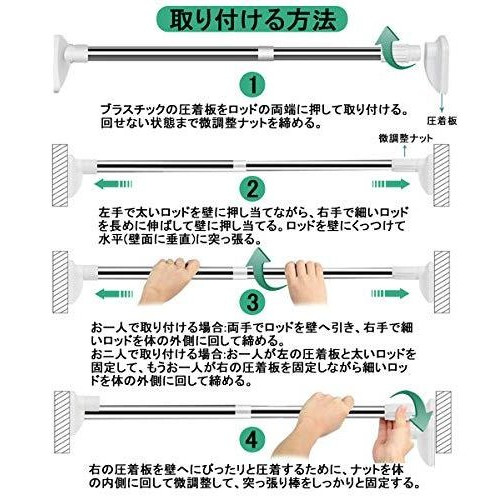 取り付ける方法

1

プラスチックの圧着板をロッドの両端に押して取り付ける。回せない状態まで微調整ナットを締める。

圧着板

微調整ナット

2

左手で太いロッドを壁に押し当てながら、右手で細いロッドを長めに伸ばして壁に押し当てる。ロッドを壁にくっつけて水平(壁面に垂直)に突っ張る。

3

お一人で取り付ける場合:両手でロッドを壁へ引き、右手で細いロッドを体の外側に回して締める。
お二人で取り付ける場合:お一人が左の圧着板と太いロッドを固定して、もうお一人が右の圧着板を固定しながら細いロッドを体の外側に回して締める。

4

右の圧着板を壁へにぴったりと圧着するために、ナットを体の内側に回して微調整して、突っ張り棒をしっかりと固定する。