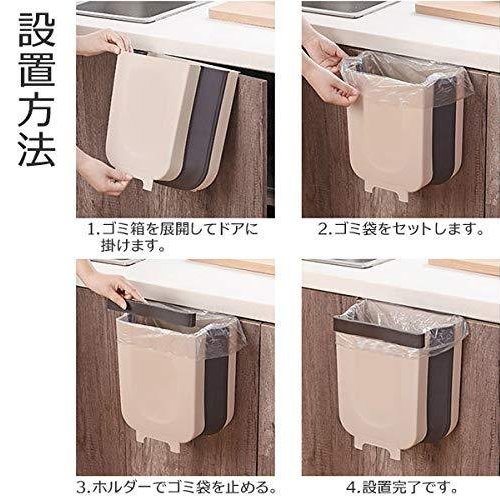 設置方法

1.ゴミ箱を展開してドアに掛けます。

2.ゴミ袋をセットします。

3.ホルダーでゴミ袋を止める。

4.設置完了です。