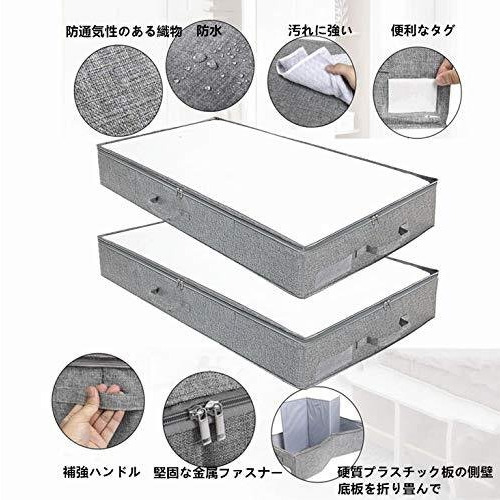 防通気性のある織物　防水　汚れに強い　便利なタグ

補強ハンドル　堅固な金属ファスナー　硬質プラスチック板の側壁
底板を折り畳んで