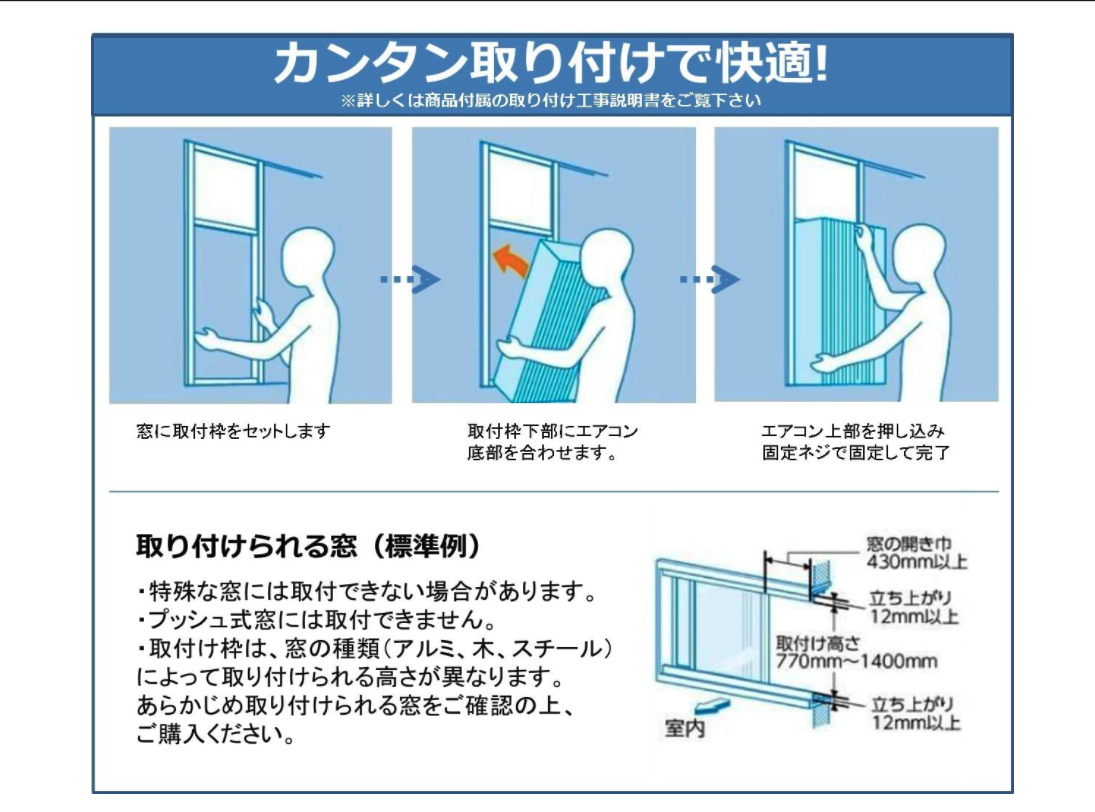 カンタン取り付けで快適!
※詳しくは商品付属の取り付け工事説明書をご覧下さい

窓に取付枠をセットします

取付枠下部にエアコン底部を合わせます。

エアコン上部を押し込み固定ネジで固定して完了

取り付けられる窓（標準例）

・特殊な窓には取付できない場合があります。
・プッシュ式窓には取付できません。
・取付け枠は、窓の種類（アルミ、木、スチール）によって取り付けられる高さが異なります。
あらかじめ取り付けられる窓をご確認の上、ご購入ください。

窓の開き巾
430mm以上

立ち上がり
12mm以上

取付け高さ
770mm～1400mm

立ち上がり
12mm以上

室内