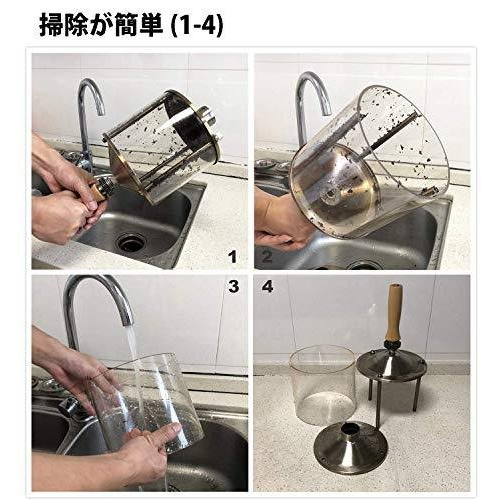 掃除が簡単 (1-4)

1

2

3

4