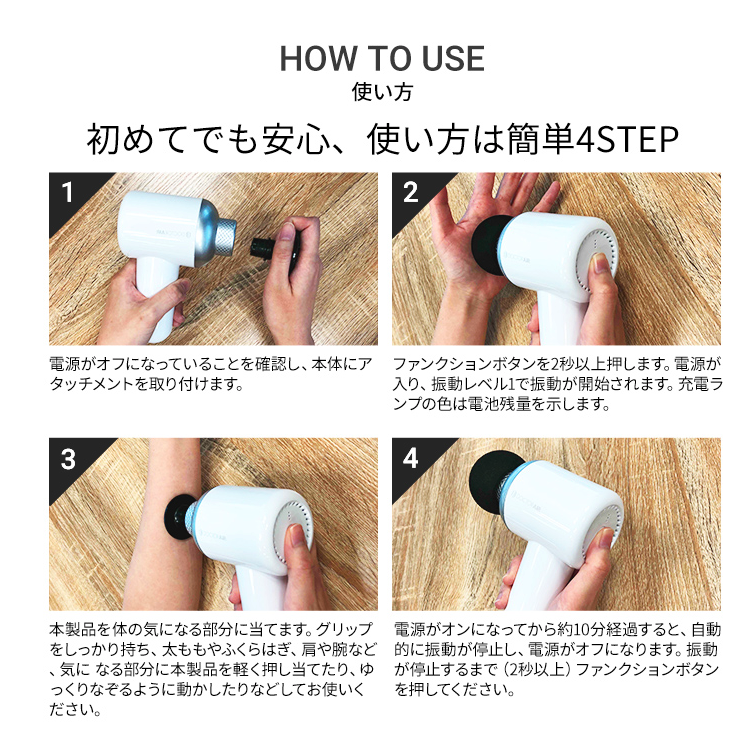 HOW TO USE
使い方

初めてでも安心、使い方は簡単4STEP

1

電源がオフになっていることを確認し、本体にアタッチメントを取り付けます。

2

ファンクションボタンを2秒以上押します。電源が入り、振動レベル1で振動が開始されます。充電ランプの色は電池残量を示します。

3

本製品を体の気になる部分に当てます。グリップをしっかり持ち、太ももやふくらはぎ、肩や腕など、気に なる部分に本製品を軽く押し当てたり、ゆっくりなぞるように動かしたりなどしてお使いください。

4

電源がオンになってから約10分経過すると、自動的に振動が停止し、電源がオフになります。振動が停止するまで（2秒以上）ファンクションボタンを押してください。