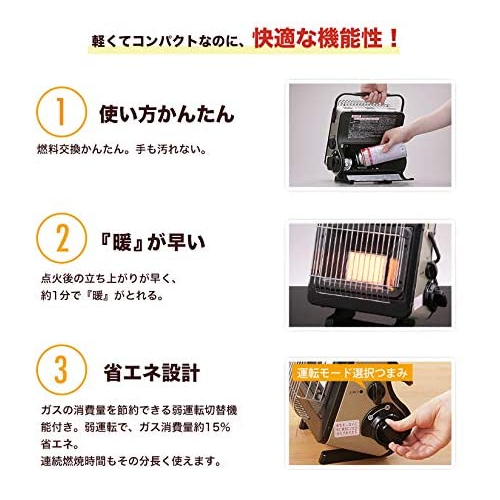 軽くてコンパクトなのに、快適な機能性！

1 使い方かんたん

燃料交換かんたん。手も汚れない。

2 『暖』が早い

点火後の立ち上がりが早く、約1分で『暖』がとれる。

3 省エネ設計

ガスの消費量を節約できる弱運転切替機能付き。弱運転で、ガス消費量約15%省エネ。
連続燃焼時間もその分長く使えます。

運転モード選択つまみ