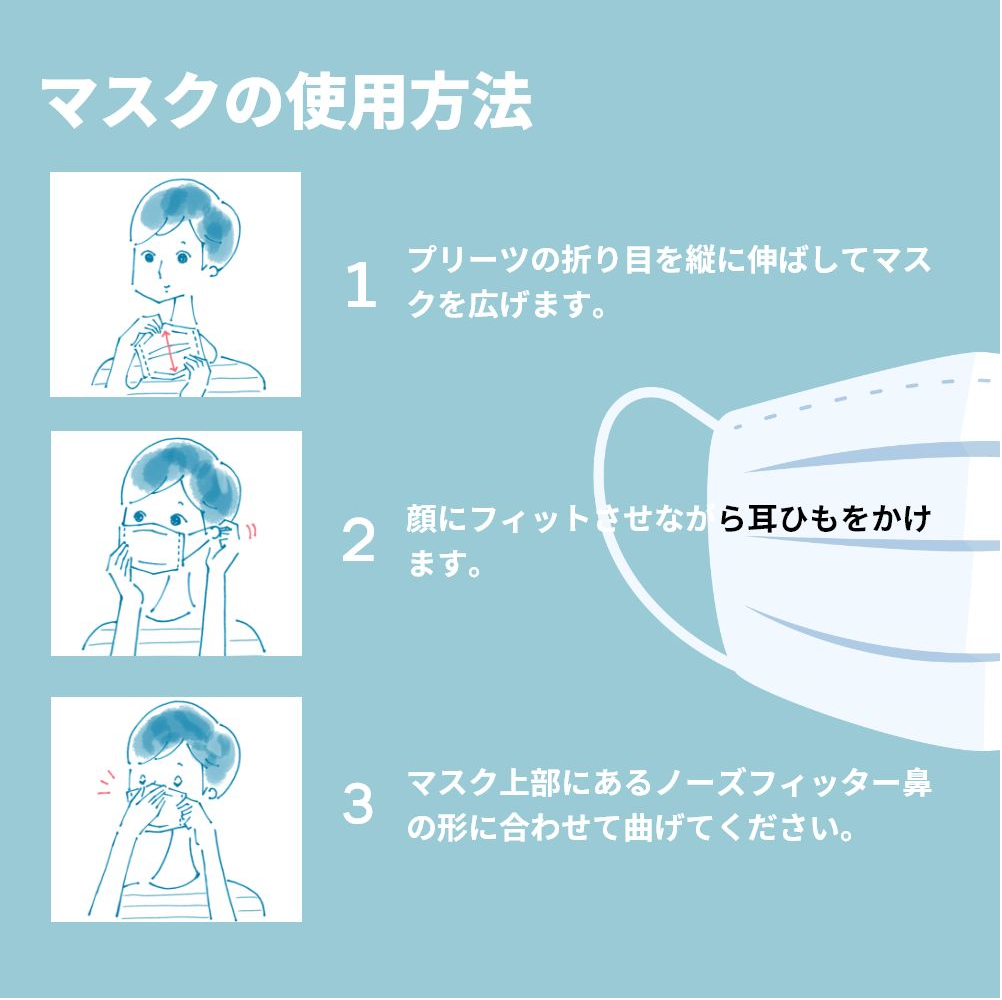 マスクの使用方法

1 プリーツの折り目を縦に伸ばしてマスクを広げます。

2 顔にフィットさせながら耳ひもをかけます。

3 マスク上部にあるノーズフィッター鼻の形に合わせて曲げてください。