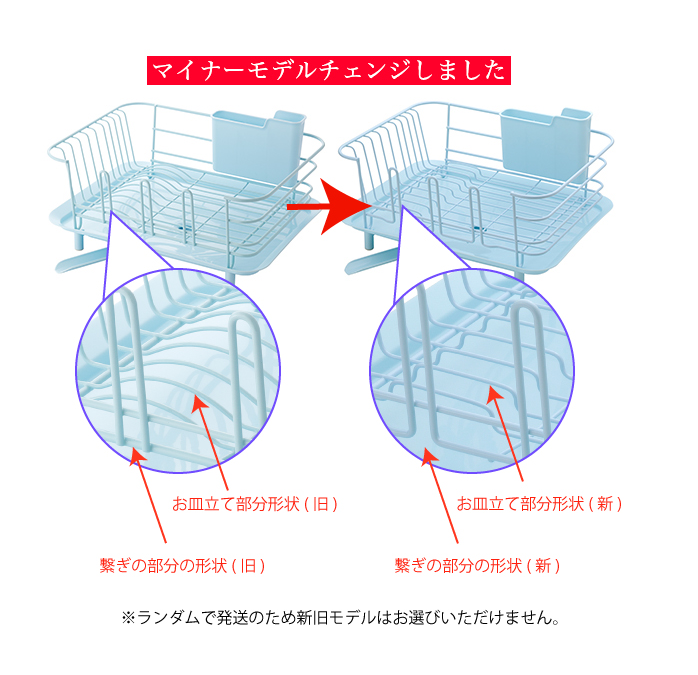 マイナーモデルチェンジしました

お皿立て部分形状 ( 旧 )

繋ぎの部分の形状 ( 旧 )

お皿立て部分形状 ( 新 )

繋ぎの部分の形状 ( 新 )

※ランダムで発送のため新旧モデルはお選びいただけません。