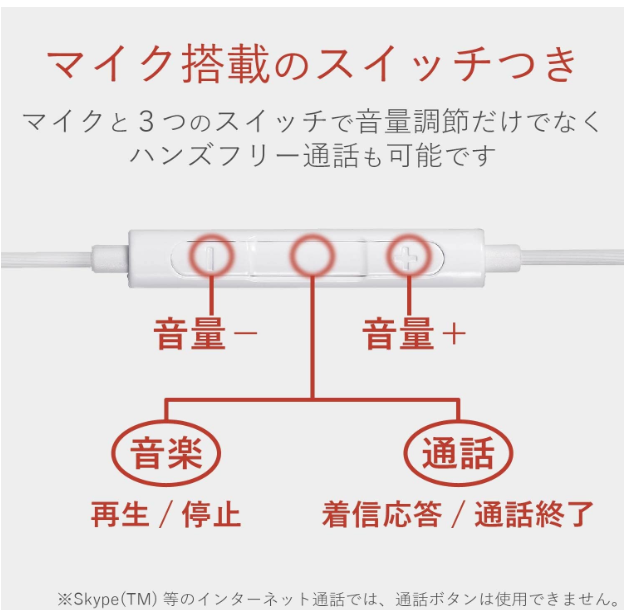 マイク搭載のスイッチつき

マイクと３つのスイッチで音量調節だけでなくハンズフリー通話も可能です

音量－

音量＋

音楽

再生 / 停止

通話

着信応答 / 通話終了

※Skype(TM) 等のインターネット通話では、通話ボタンは使用できません。