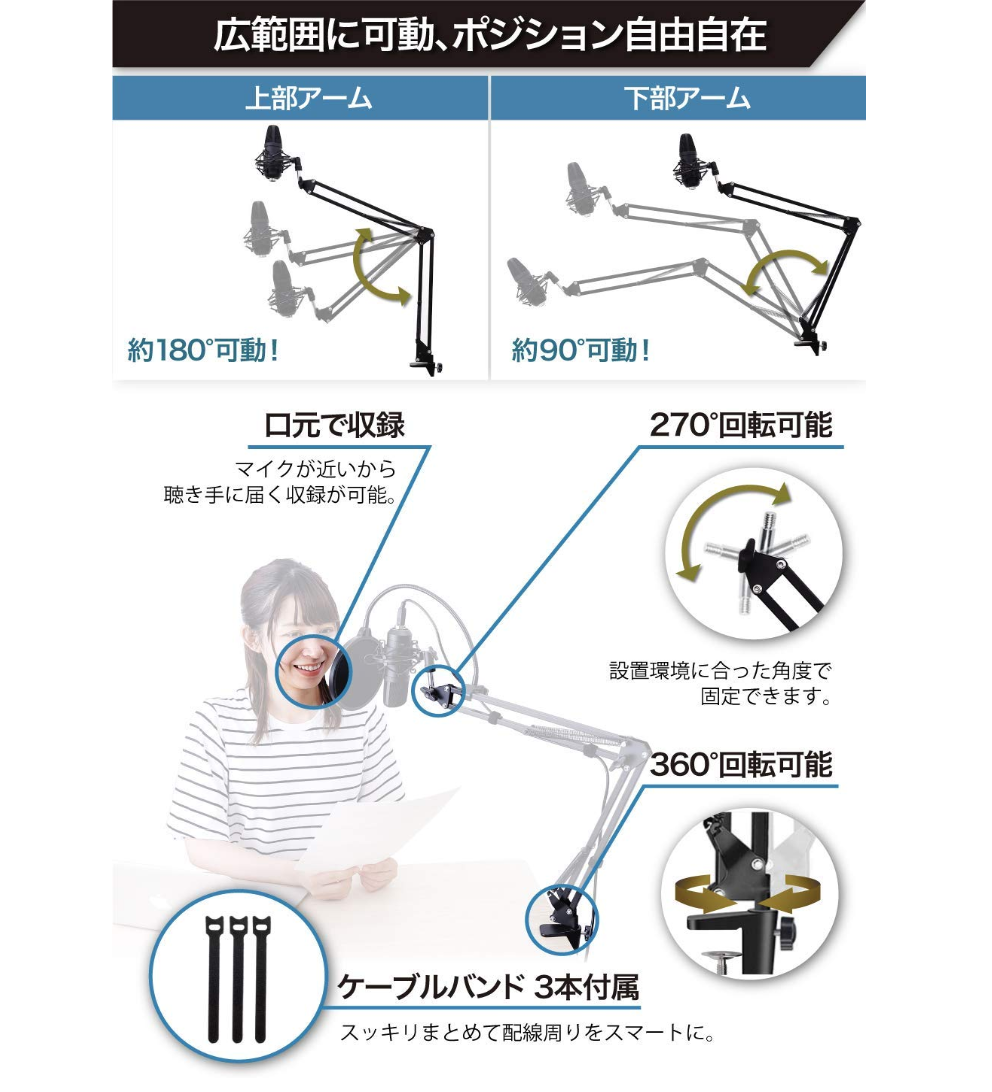 広範囲に可動、ポジション自由自在

上部アーム

約180°可動！

下部アーム

約90°可動！

口元で収録

マイクが近いから
聴き手に届く収録が可能。

270°回転可能

設置環境に合った角度で
固定できます。

360°回転可能

ケーブルバンド 3本付属

スッキリまとめて配線周りをスマートに。