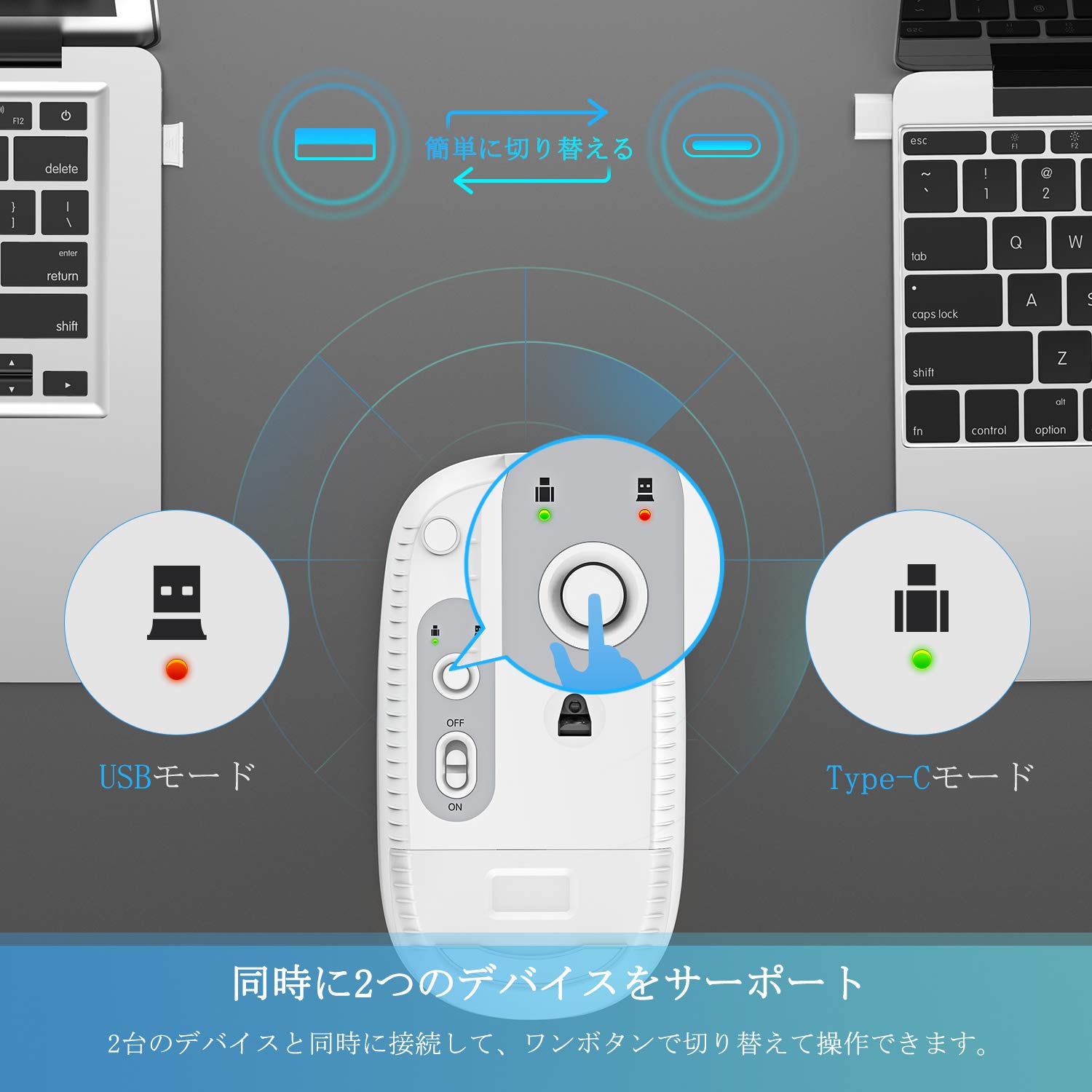 F12

delete

}
]

|
\

enter
return

shift

簡単に切り替える

esc

F1

F2

~
`

!
1

@
2

tab

Q

W

caps lock

A

shift

Z

fn

control

alt
option

OFF

ON

USBモード

Type-Cモード

同時に2つのデバイスをサーポート

2台のデバイスと同時に接続して、ワンボタンで切り替えて操作できます。