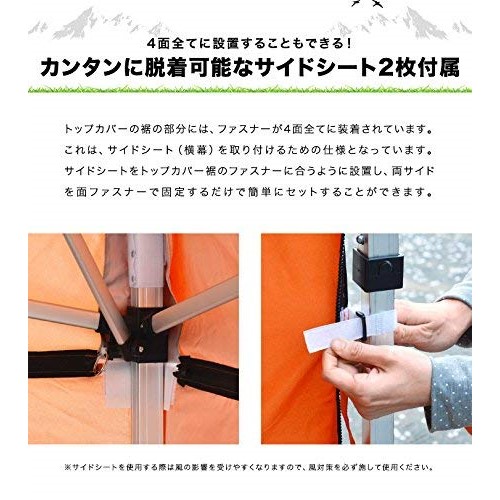 4面全てに設置することもできる!

カンタンに脱着可能なサイドシート2枚付属

トップカバーの裾の部分には、ファスナーが4面全てに装着されています。これは、サイドシート（横幕）を取り付けるための仕様となっています。サイドシートをトップカバー裾のファスナーに合うように設置し、両サイドを面ファスナーで固定するだけで簡単にセットすることができます。

※サイドシートを使用する際は風の影響を受けやすくなりますので、風対策を必ず施して使用ください。