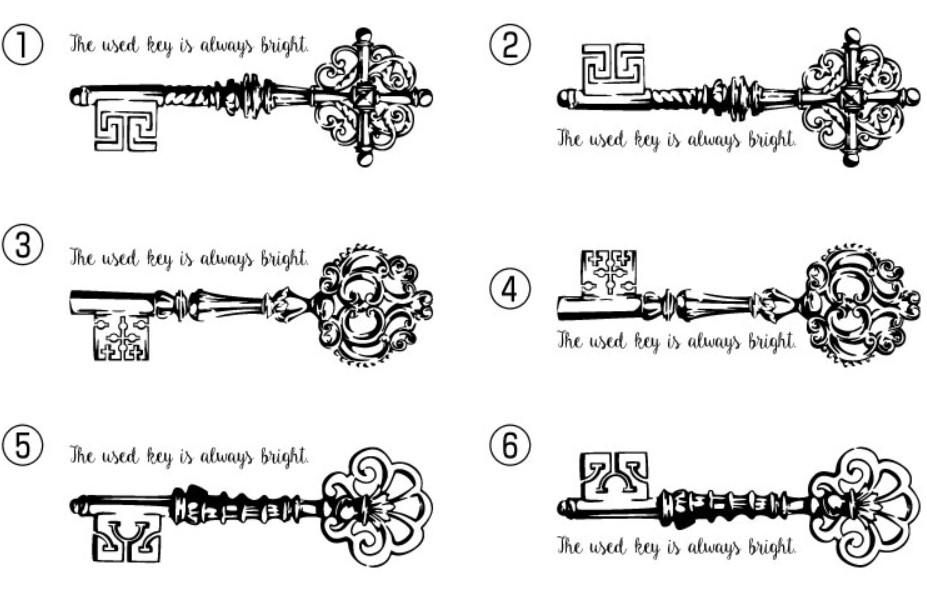 ① The used key is always bright.

② The used key is always bright.

③ The used key is always bright.

④ The used key is always bright.

⑤ The used key is always bright.

⑥ The used key is always bright.