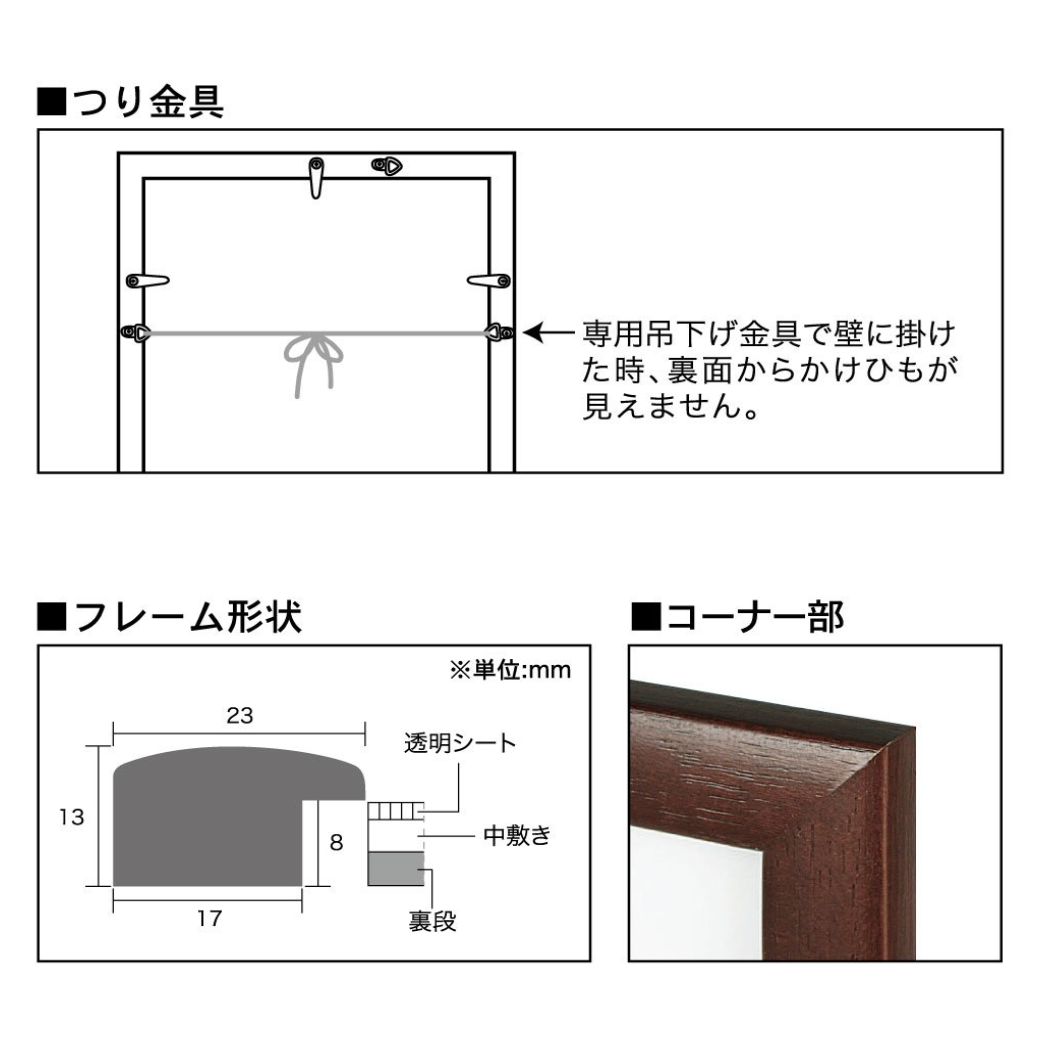 ■つり金具

専用吊下げ金具で壁に掛けた時、裏面からかけひもが見えません。

■フレーム形状

※単位:mm

23

13

8

17

透明シート

中敷き

裏段

■コーナー部