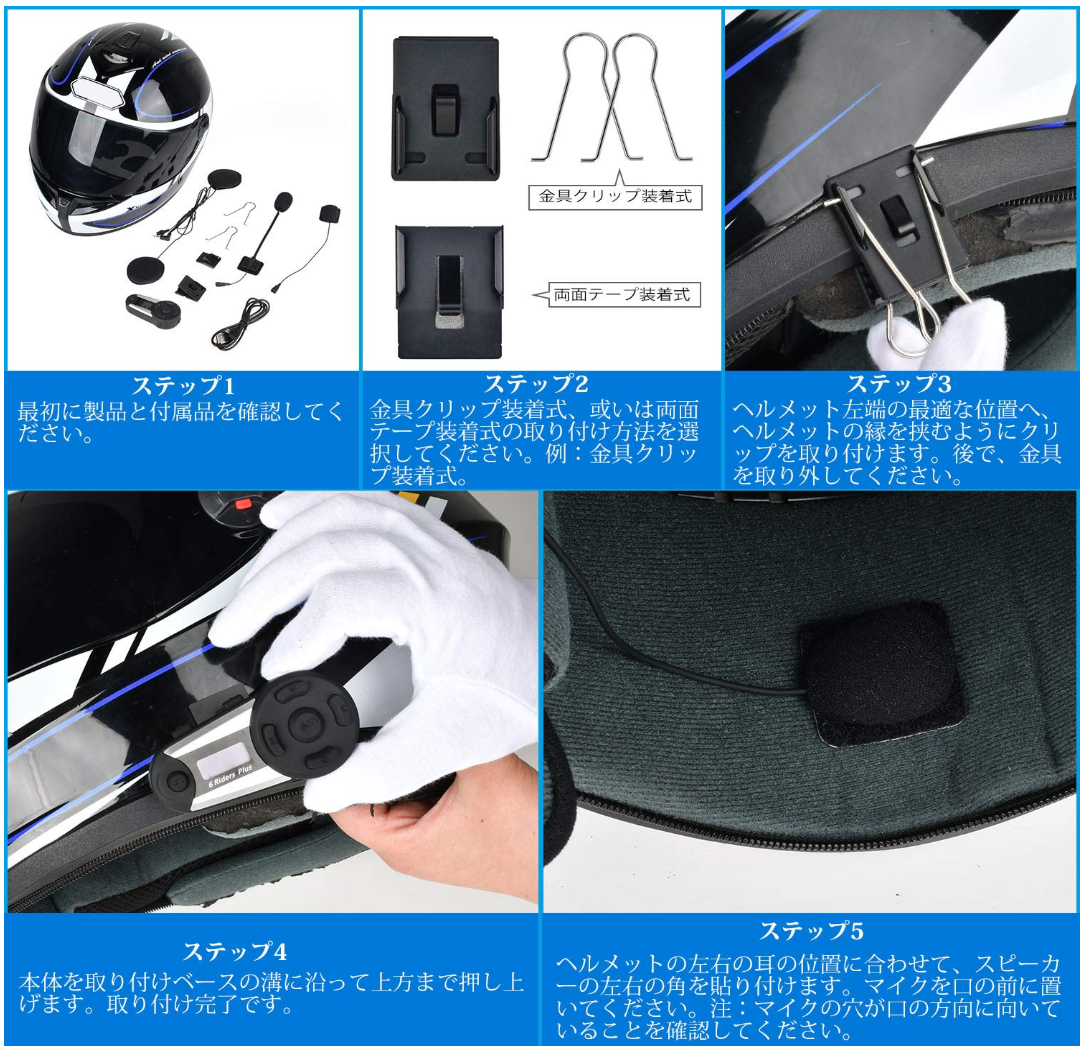 金具クリップ装着式

両面テープ装着式

ステップ1
最初に製品と付属品を確認してください。

ステップ2
金具クリップ装着式、或いは両面テープ装着式の取り付け方法を選択してください。例：金具クリップ装着式。

ステップ3
ヘルメット左端の最適な位置へ、ヘルメットの縁を挟むようにクリップを取り付けます。後で、金具を取り外してください。

6 Riders Plus

ステップ4
本体を取り付けベースの溝に沿って上方まで押し上げます。取り付け完了です。

ステップ5
ヘルメットの左右の耳の位置に合わせて、スピーカーの左右の角を貼り付けます。マイクを口の前に置いてください。注：マイクの穴が口の方向に向いていることを確認してください。