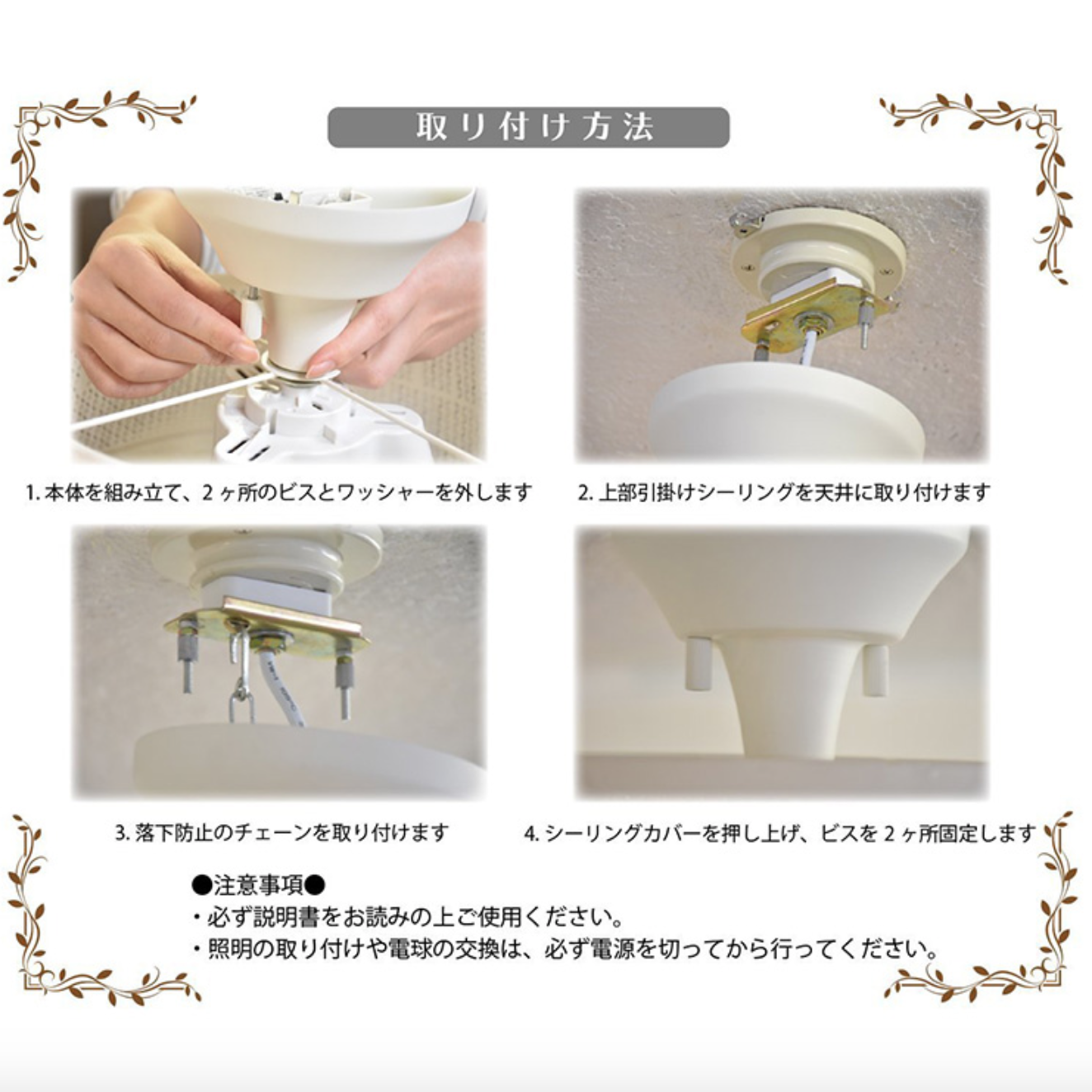 取り付け方法

1. 本体を組み立て、2ヶ所のビスとワッシャーを外します

2. 上部引掛けシーリングを天井に取り付けます

3. 落下防止のチェーンを取り付けます

4. シーリングカバーを押し上げ、ビスを2ヶ所固定します

●注意事項●
・必ず説明書をお読みの上ご使用ください。
・照明の取り付けや電球の交換は、必ず電源を切ってから行ってください。