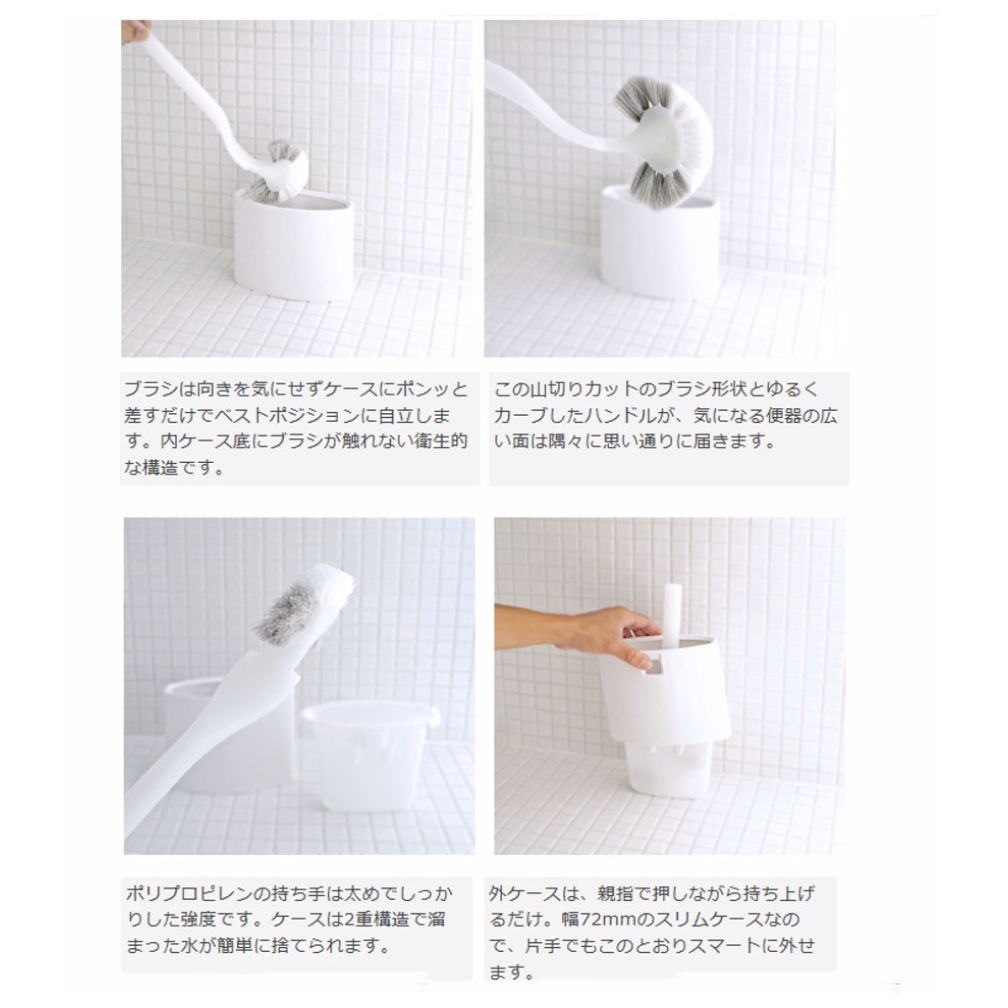 ブラシは向きを気にせずケースにポンッと差すだけでベストポジションに自立します。内ケース底にブラシが触れない衛生的な構造です。

この山切りカットのブラシ形状とゆるくカーブしたハンドルが、気になる便器の広い面は隅々に思い通りに届きます。

ポリプロピレンの持ち手は太めでしっかりした強度です。ケースは2重構造で溜まった水が簡単に捨てられます。

外ケースは、親指で押しながら持ち上げるだけ。幅72mmのスリムケースなので、片手でもこのとおりスマートに外せます。