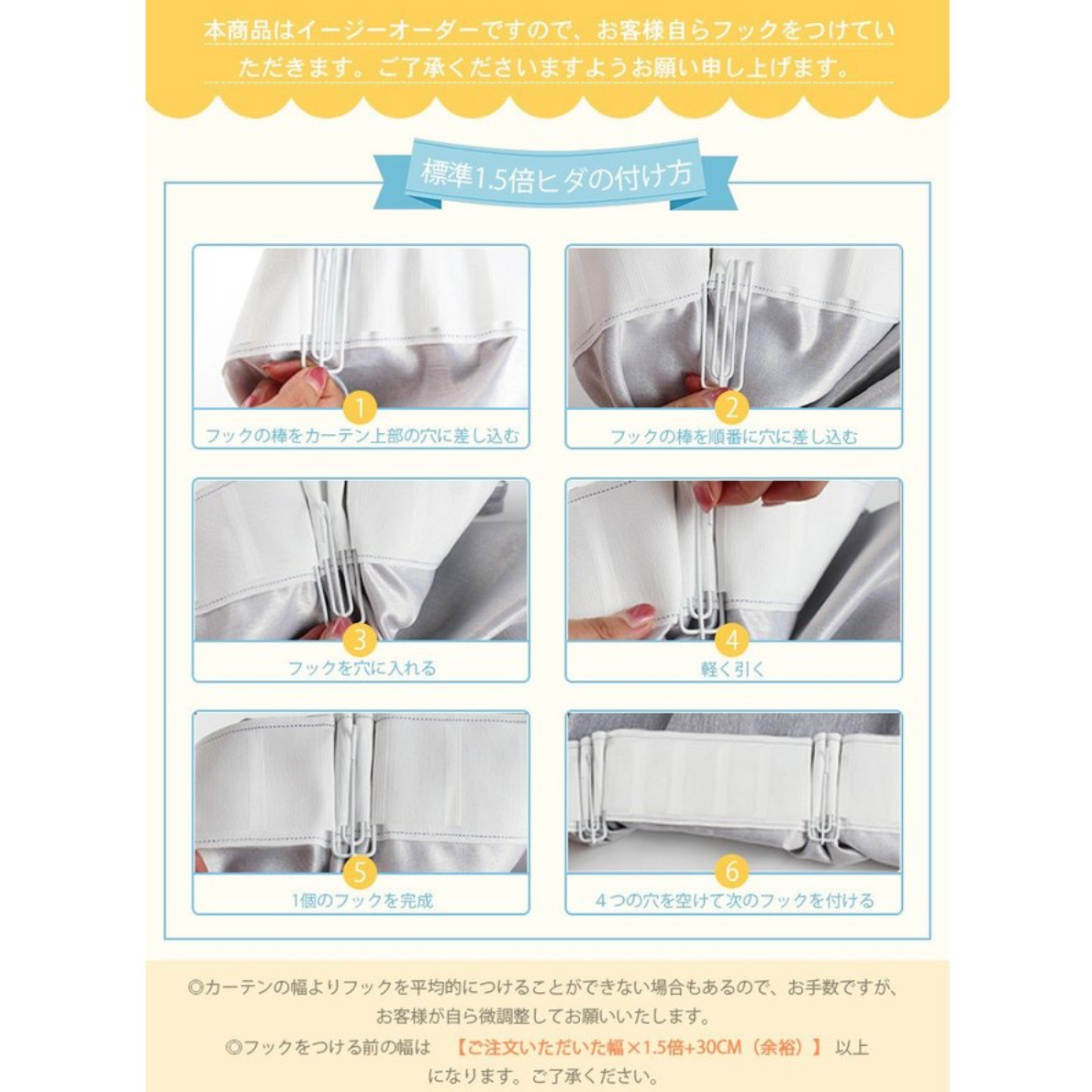 本商品はイージーオーダーですので、お客様自らフックをつけていただきます。ご了承くださいますようお願い申し上げます。

標準1.5倍ヒダの付け方

1
フックの棒をカーテン上部の穴に差し込む

2
フックの棒を順番に穴に差し込む

3
フックを穴に入れる

4
軽く引く

5
1個のフックを完成

6
４つの穴を空けて次のフックを付ける

◎カーテンの幅よりフックを平均的につけることができない場合もあるので、お手数ですが、お客様が自ら微調整してお願いいたします。
◎フックをつける前の幅は　【ご注文いただいた幅×1.5倍+30CM（余裕）】 以上になります。ご了承ください。