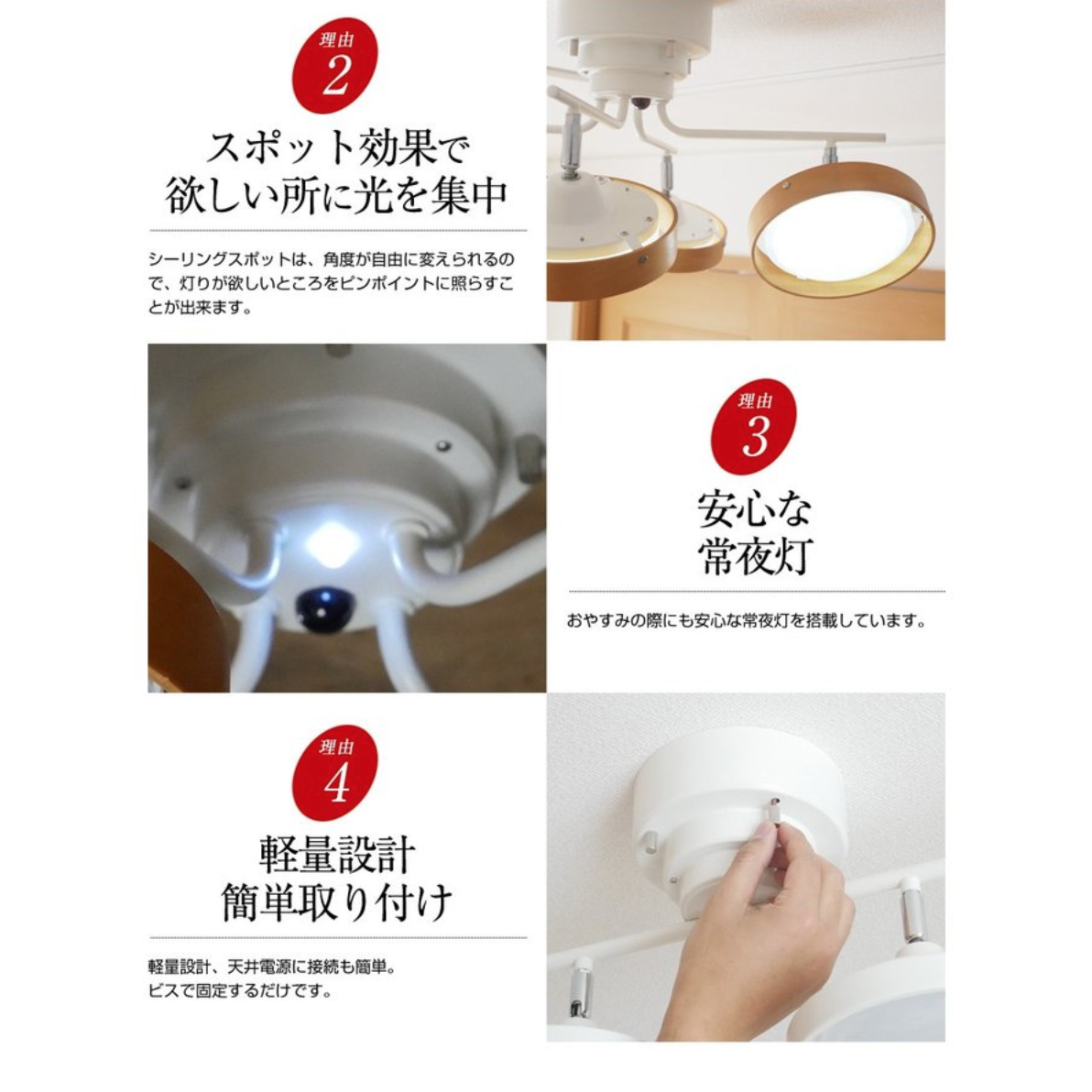 理由
2

スポット効果で
欲しい所に光を集中

シーリングスポットは、角度が自由に変えられるので、灯りが欲しいところをピンポイントに照らすことが出来ます。

理由
3

安心な
常夜灯

おやすみの際にも安心な常夜灯を搭載しています。

理由
4

軽量設計
簡単取り付け

軽量設計、天井電源に接続も簡単。
ビスで固定するだけです。