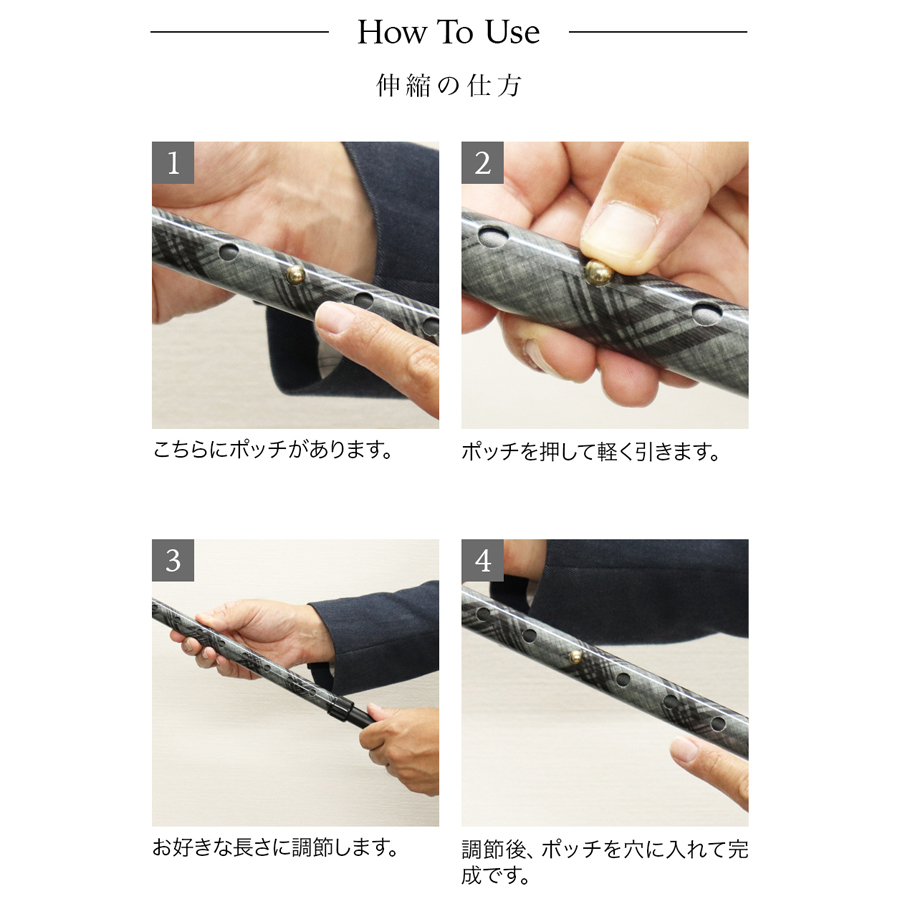 How To Use

伸縮の仕方

1

こちらにポッチがあります。

2

ポッチを押して軽く引きます。

3

お好きな長さに調節します。

4

調節後、ポッチを穴に入れて完成です。