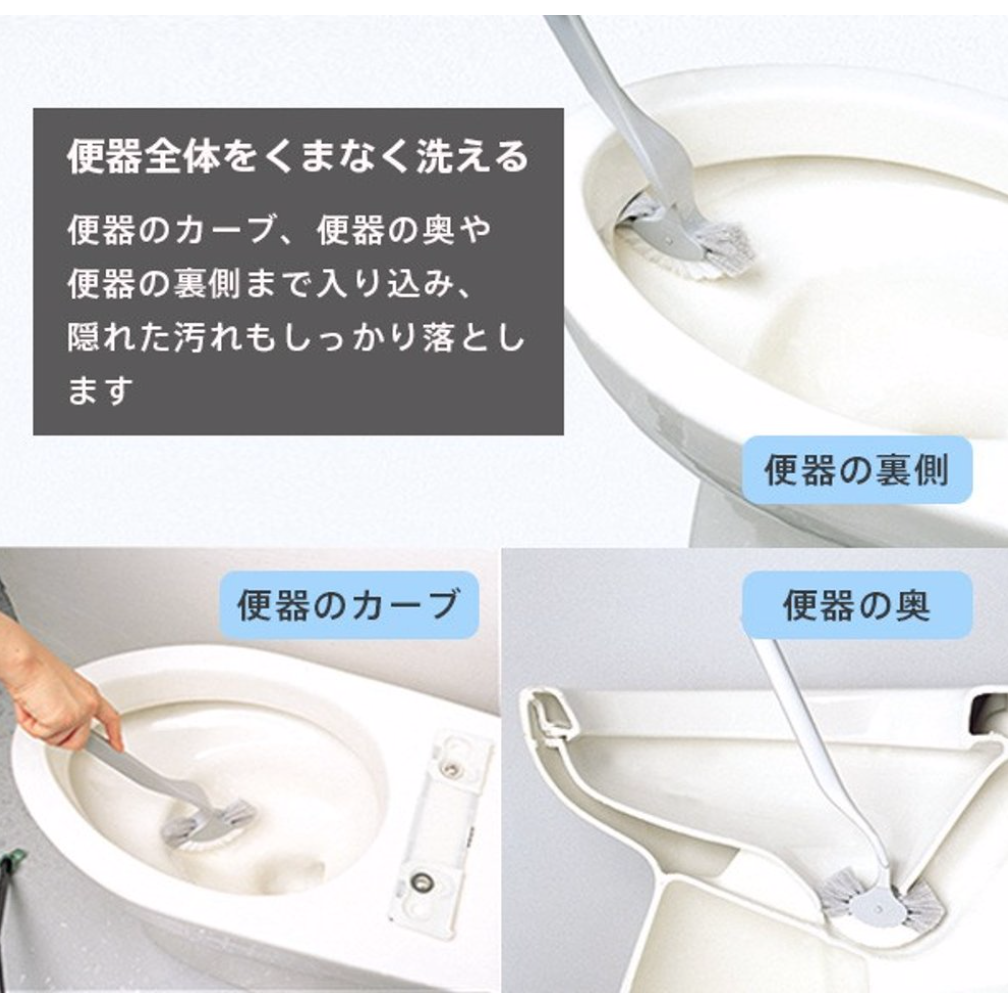 便器全体をくまなく洗える

便器のカーブ、便器の奥や便器の裏側まで入り込み、隠れた汚れもしっかり落とします

便器の裏側

便器のカーブ

便器の奥