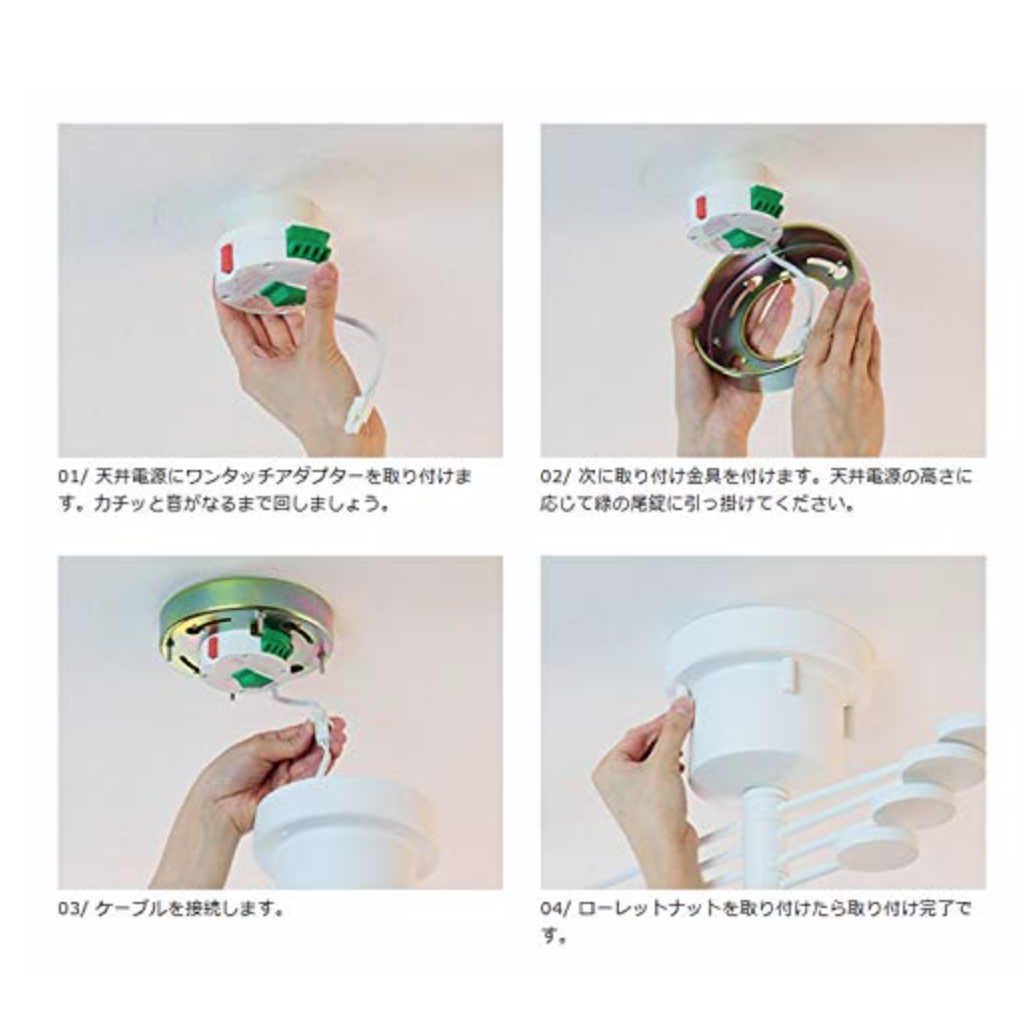 01/ 天井電源にワンタッチアダプターを取り付けます。カチッと音がなるまで回しましょう。

02/ 次に取り付け金具を付けます。天井電源の高さに応じて緑の尾錠に引っ掛けてください。

03/ ケーブルを接続します。

04/ ローレットナットを取り付けたら取り付け完了です。