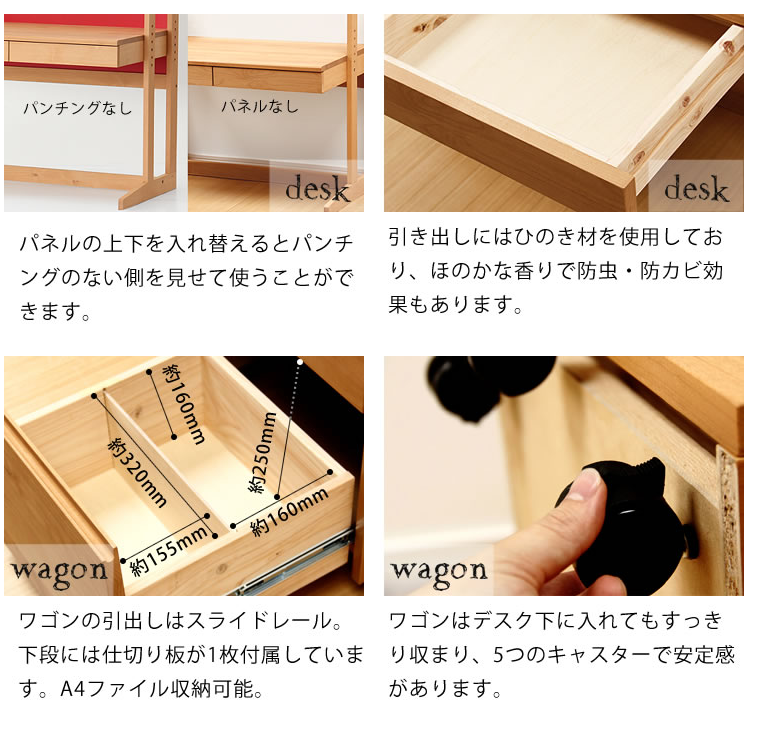 パンチングなし

パネルなし

desk

パネルの上下を入れ替えるとパンチングのない側を見せて使うことができます。

desk

引き出しにはひのき材を使用しており、ほのかな香りで防虫・防カビ効果もあります。

約160mm

約320mm

約250mm

約160mm

約155mm

wagon

ワゴンの引出しはスライドレール。下段には仕切り板が1枚付属しています。A4ファイル収納可能。

wagon

ワゴンはデスク下に入れてもすっきり収まり、5つのキャスターで安定感があります。