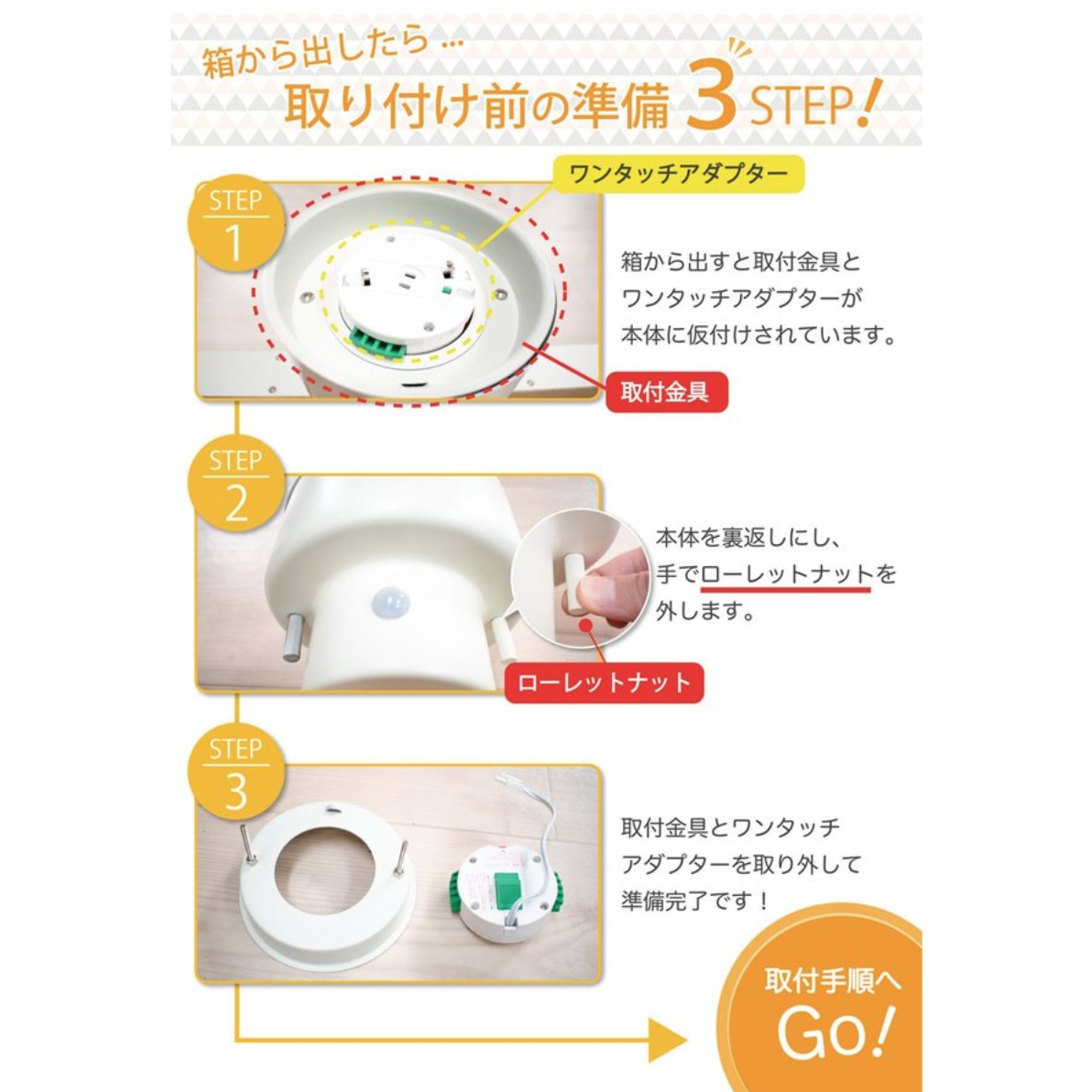 箱から出したら…
取り付け前の準備 3 STEP!

STEP 1

ワンタッチアダプター

箱から出すと取付金具とワンタッチアダプターが本体に仮付けされています。

取付金具

STEP 2

本体を裏返しにし、手でローレットナットを外します。

ローレットナット

STEP 3

取付金具とワンタッチアダプターを取り外して準備完了です！

取付手順へ Go!