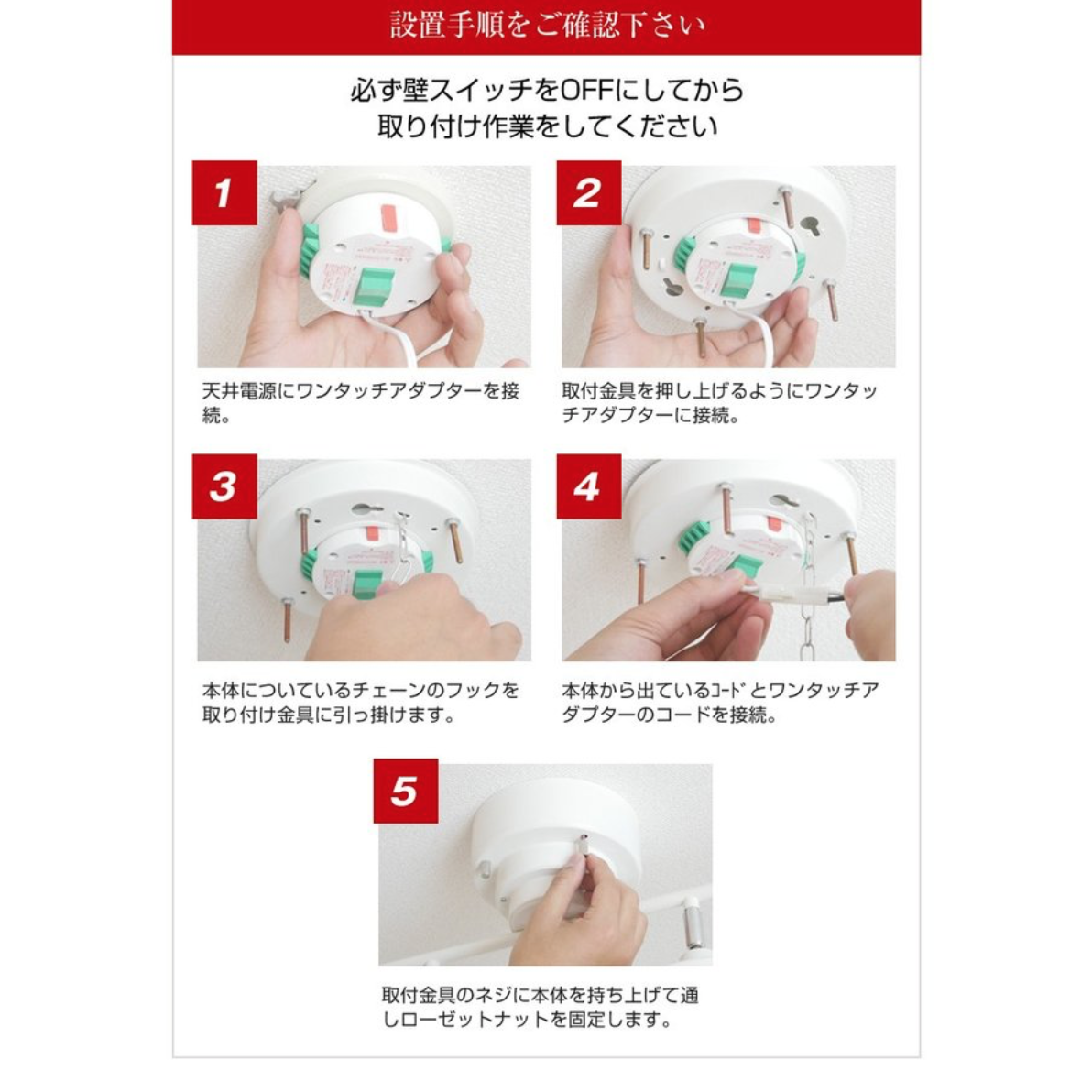 設置手順をご確認下さい

必ず壁スイッチをOFFにしてから
取り付け作業をしてください

1

天井電源にワンタッチアダプターを接続。

2

取付金具を押し上げるようにワンタッチアダプターに接続。

3

本体についているチェーンのフックを取り付け金具に引っ掛けます。

4

本体から出ているｺｰﾄﾞとワンタッチアダプターのコードを接続。

5

取付金具のネジに本体を持ち上げて通しローゼットナットを固定します。