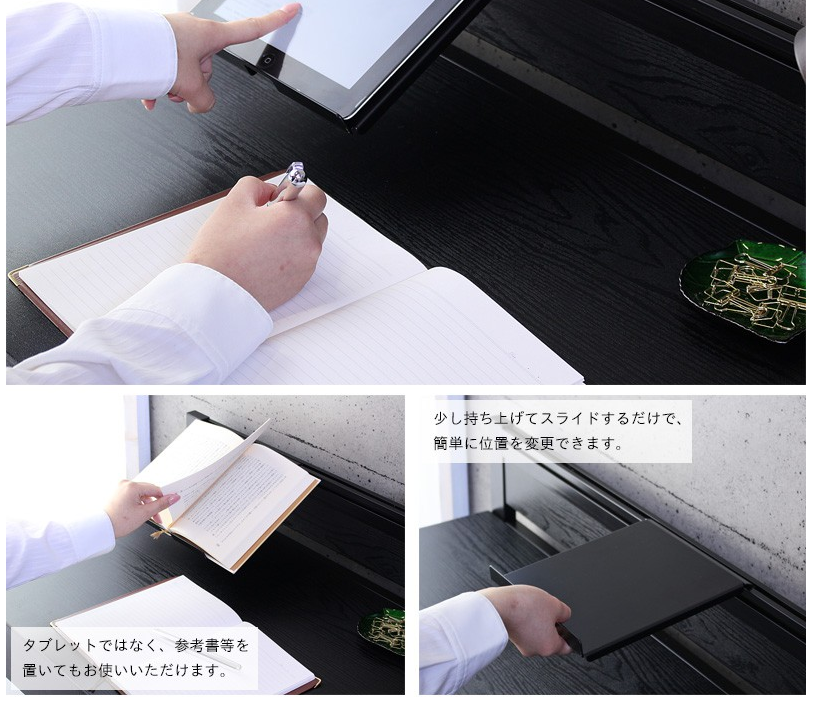 タブレットではなく、参考書等を置いてもお使いいただけます。

少し持ち上げてスライドするだけで、簡単に位置を変更できます。