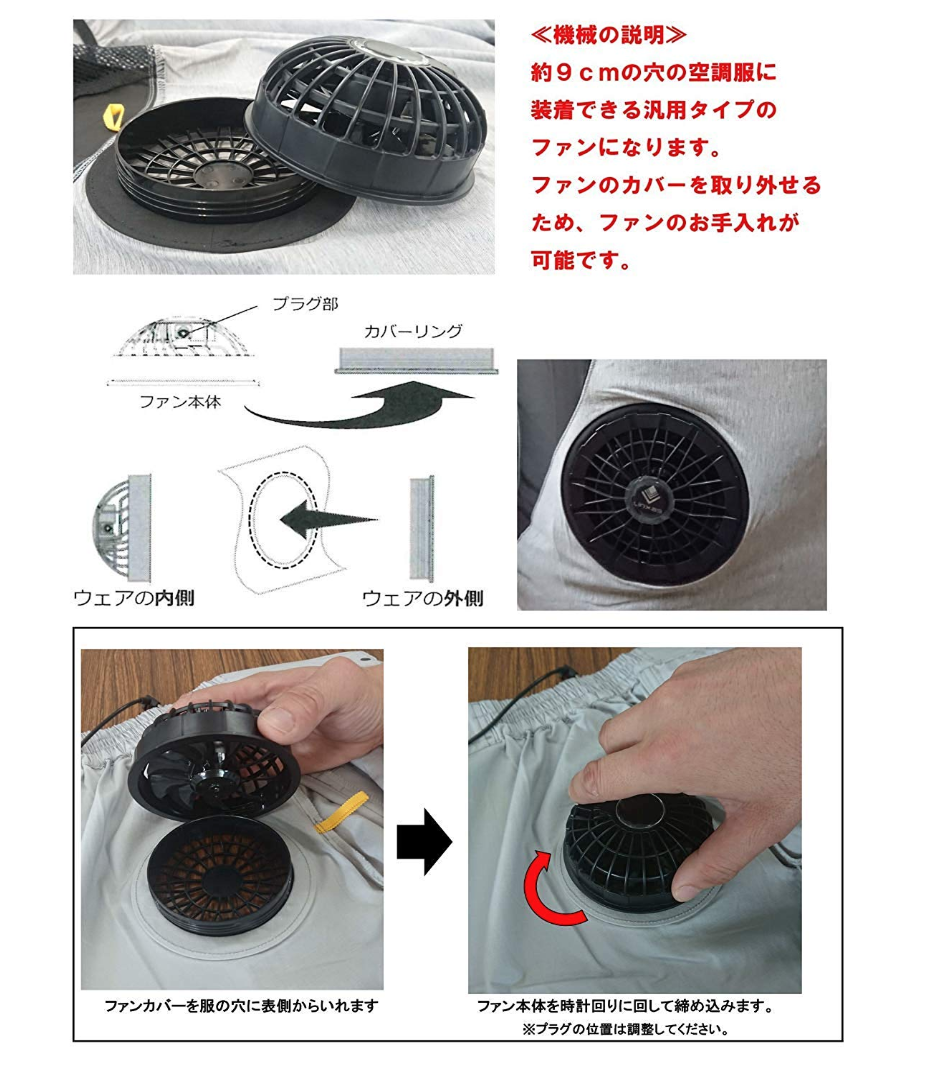 ≪機械の説明≫
約９ｃｍの穴の空調服に装着できる汎用タイプのファンになります。
ファンのカバーを取り外せるため、ファンのお手入れが可能です。

プラグ部
カバーリング
ファン本体
ウェアの内側
ウェアの外側

ファンカバーを服の穴に表側からいれます

ファン本体を時計回りに回して締め込みます。
※プラグの位置は調整してください。